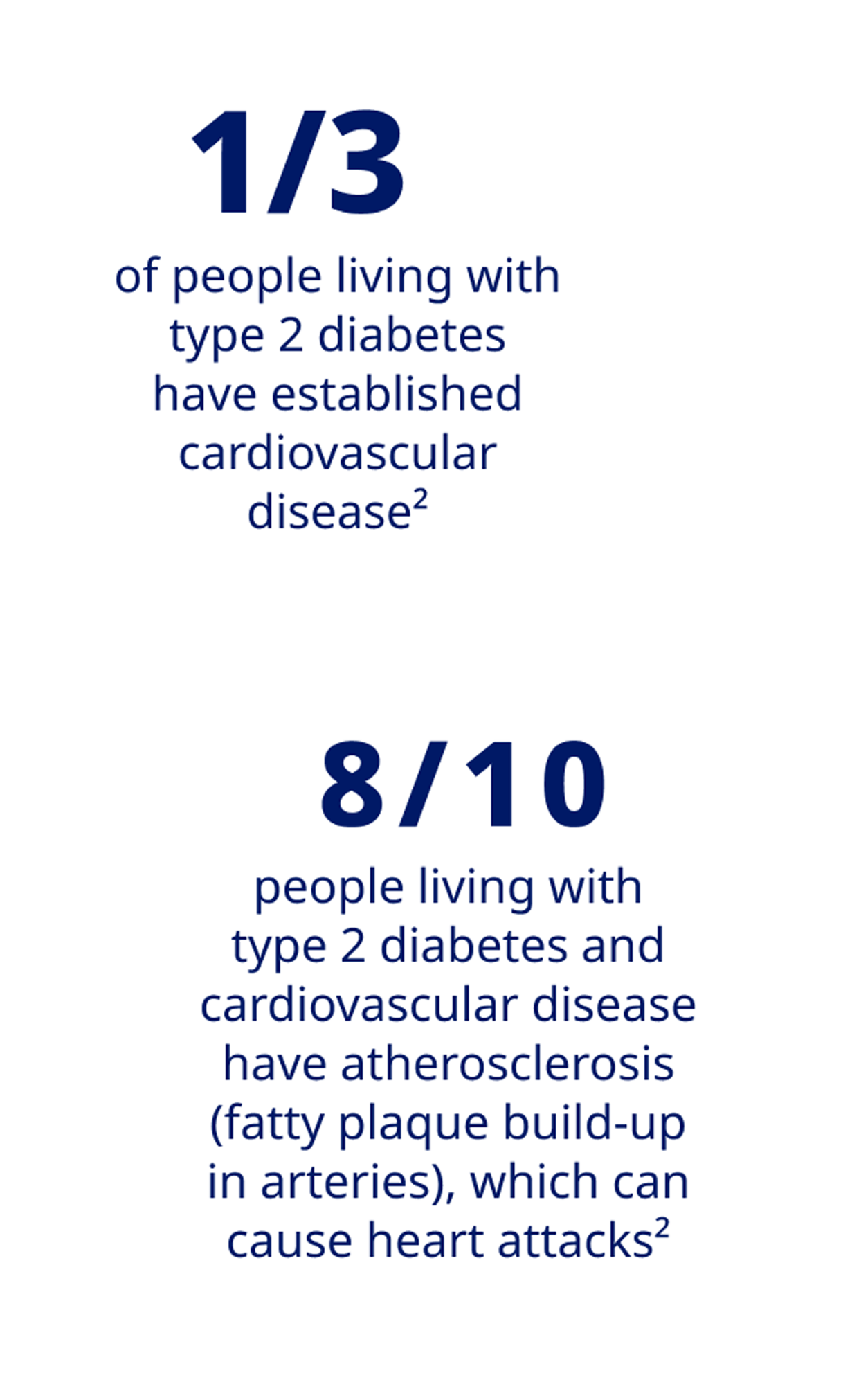 1/3

of people living with type 2 diabetes have established cardiovascular disease$^2$

8/10

people living with type 2 diabetes and cardiovascular disease have atherosclerosis (fatty plaque build-up in arteries), which can cause heart attacks$^2$