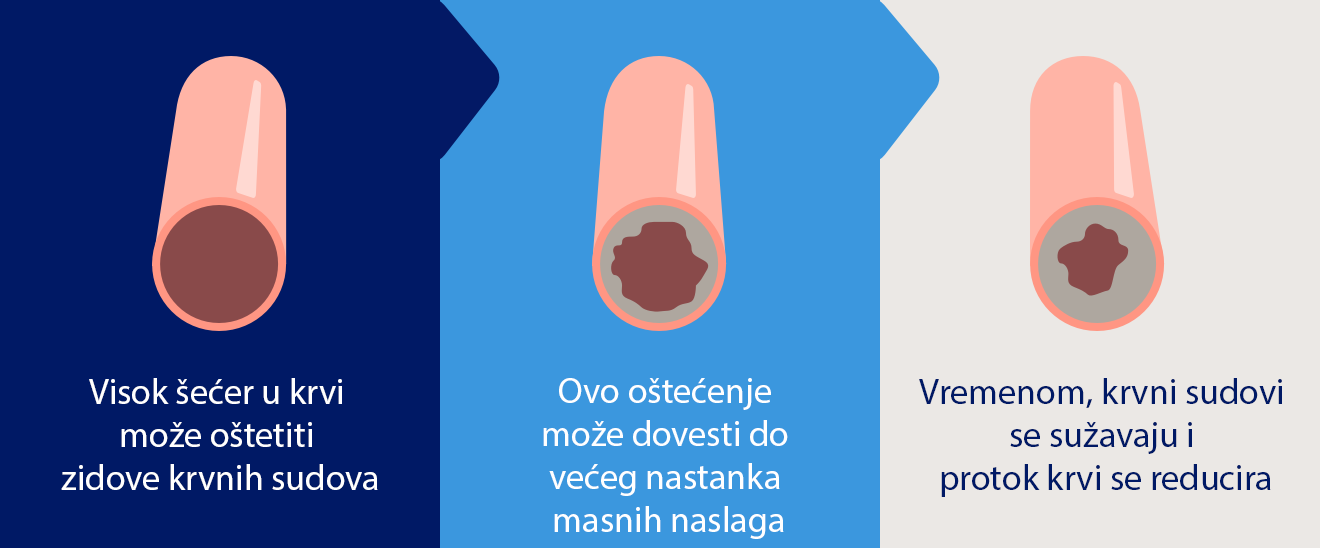 Visok šećer u krvi može oštetiti zidove krvnih sudova

Ovo oštećenje može dovesti do većeg nastanka masnih naslaga

Vremenom, krvni sudovi se sužavaju i protok krvi se reducira