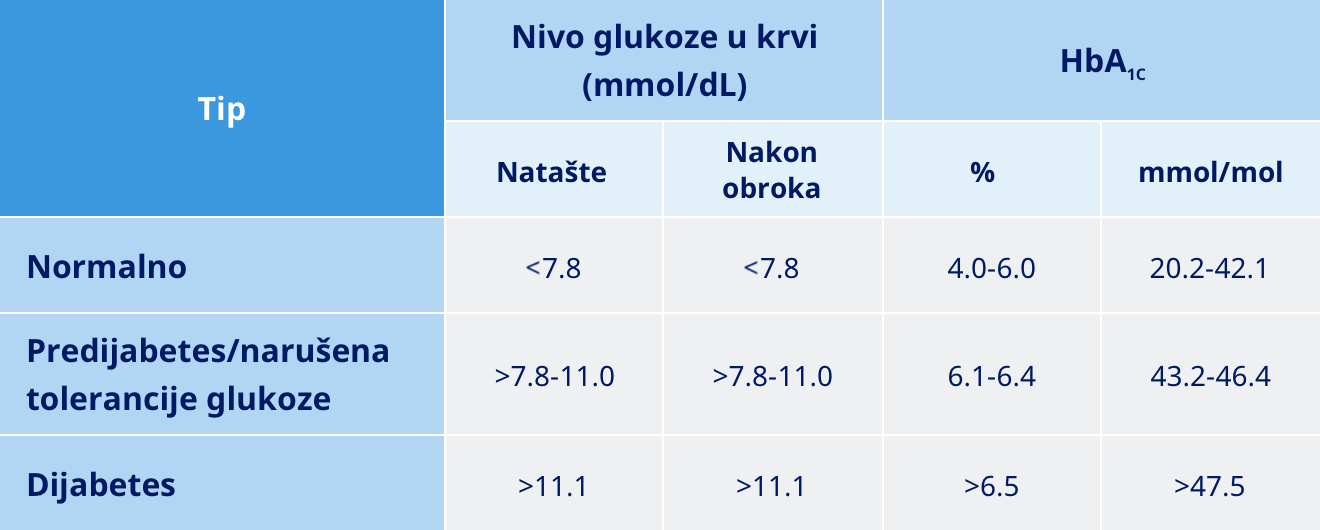 | Tip | Nivo glukoze u krvi (mmol/dL) | | $HbA_{1c}$ | |
|---|---|---|---|---|
| | Natašte | Nakon obroka | % | mmol/mol |
| Normalno | <7.8 | <7.8 | 4.0-6.0 | 20.2-42.1 |
| Predijabetes/narušena tolerancije glukoze | >7.8-11.0 | >7.8-11.0 | 6.1-6.4 | 43.2-46.4 |
| Dijabetes | >11.1 | >11.1 | >6.5 | >47.5 |