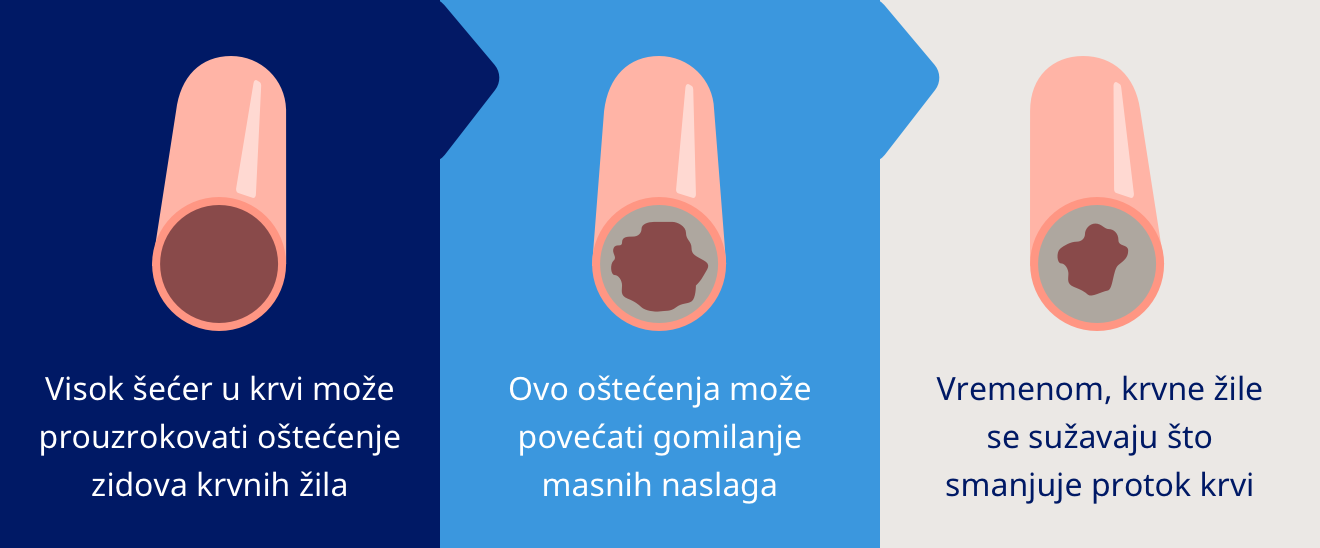 Visok šećer u krvi može prouzrokovati oštećenje zidova krvnih žila

Ovo oštećenja može povećati gomilanje masnih naslaga

Vremenom, krvne žile se sužavaju što smanjuje protok krvi