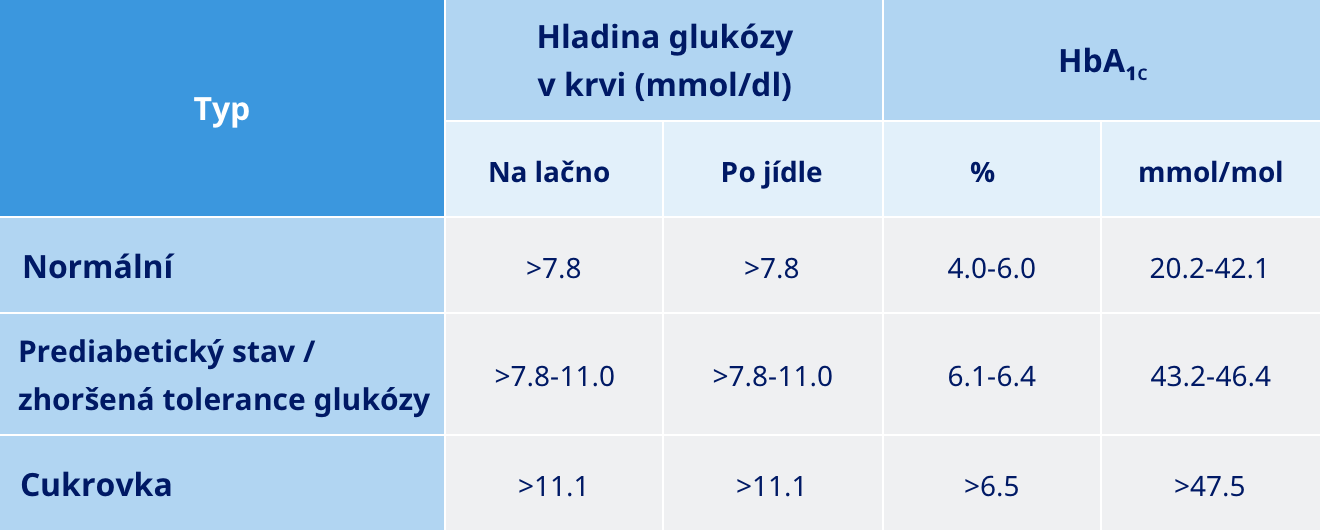 | Typ | Hladina glukózy v krvi (mmol/dl) | | $HbA_{1c}$ | |
|---|---|---|---|---|
| | Na lačno | Po jídle | % | mmol/mol |
| Normální | >7.8 | >7.8 | 4.0-6.0 | 20.2-42.1 |
| Prediabetický stav / zhoršená tolerance glukózy | >7.8-11.0 | >7.8-11.0 | 6.1-6.4 | 43.2-46.4 |
| Cukrovka | >11.1 | >11.1 | >6.5 | >47.5 |