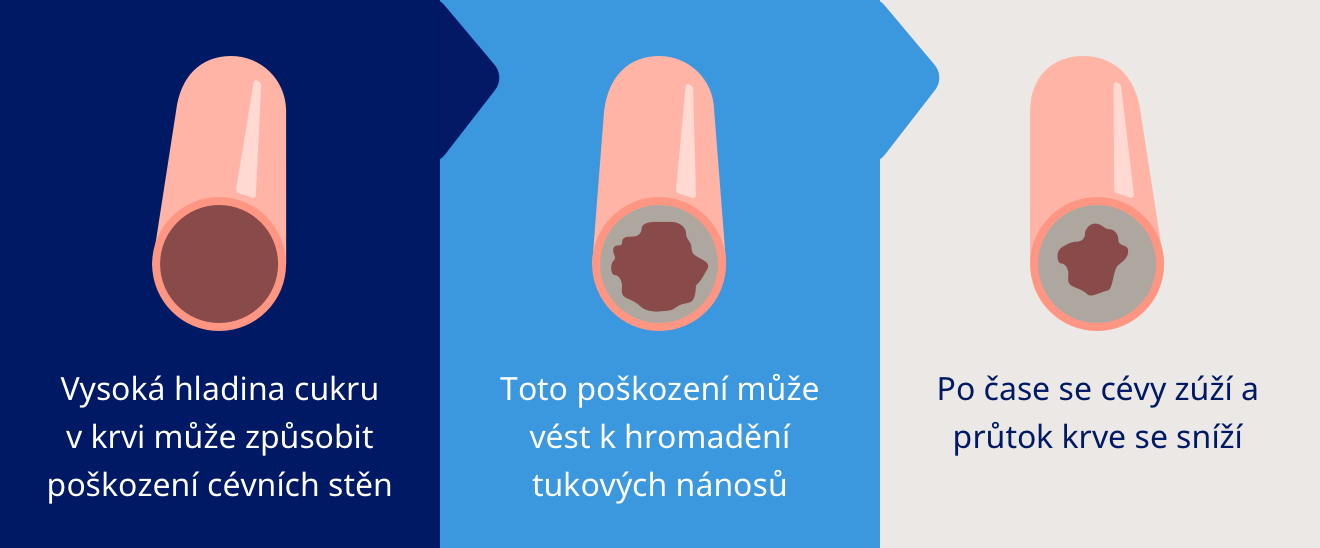 Vysoká hladina cukru v krvi může způsobit poškození cévních stěn

Toto poškození může vést k hromadění tukových nánosů

Po čase se cévy zúží a průtok krve se sníží