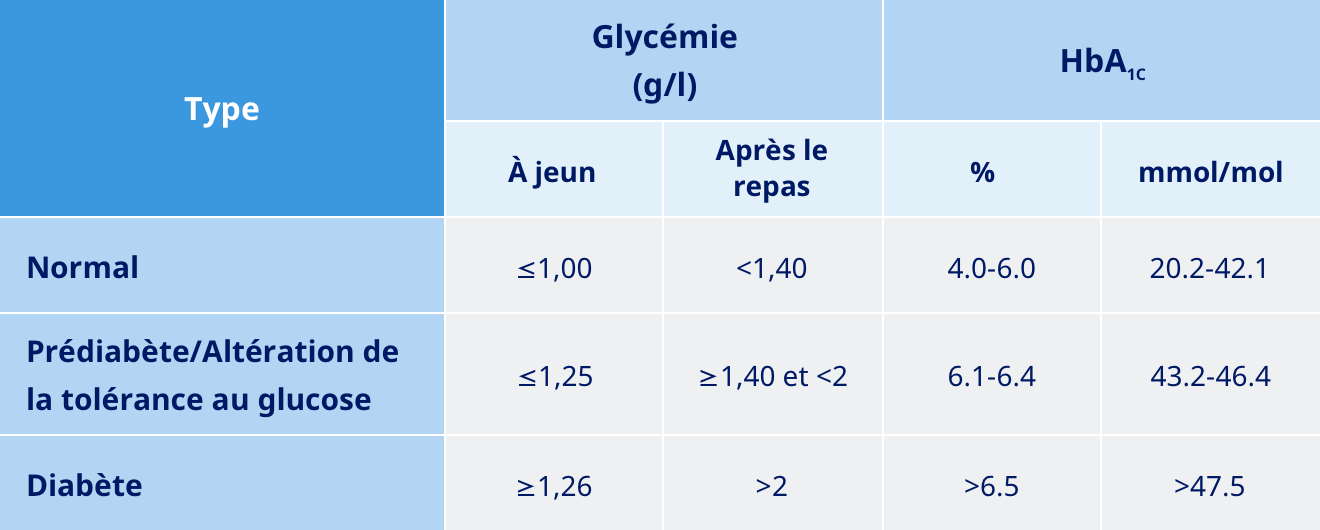 | Type | Glycémie (g/l) | | $HbA_{1c}$ | |
|---|---|---|---|---|
| | À jeun | Après le repas | % | mmol/mol |
| Normal | ≤1,00 | <1,40 | 4.0-6.0 | 20.2-42.1 |
| Prédiabète/Altération de la tolérance au glucose | ≤1,25 | ≥1,40 et <2 | 6.1-6.4 | 43.2-46.4 |
| Diabète | ≥1,26 | >2 | >6.5 | >47.5 |