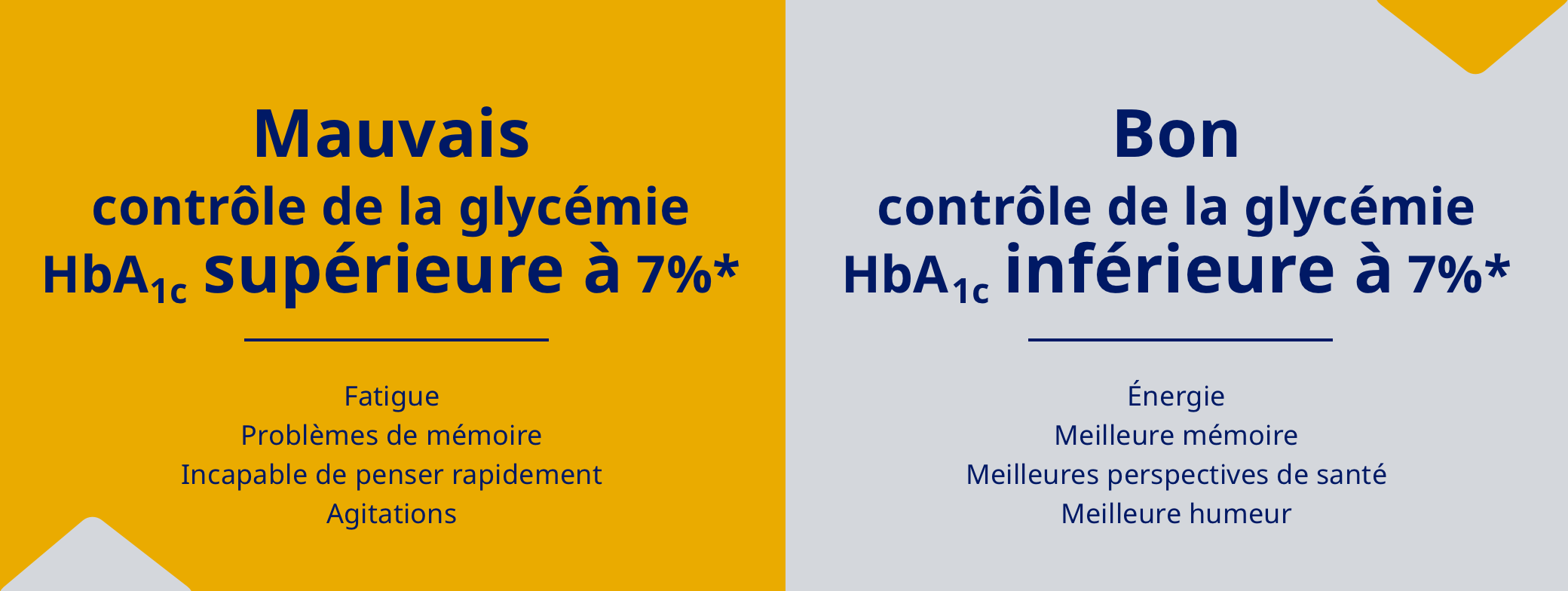 Mauvais
contrôle de la glycémie
$HbA_{1c}$ supérieure à 7%*

Fatigue
Problèmes de mémoire
Incapable de penser rapidement
Agitations

Bon
contrôle de la glycémie
$HbA_{1c}$ inférieure à 7%*

Énergie
Meilleure mémoire
Meilleures perspectives de santé
Meilleure humeur