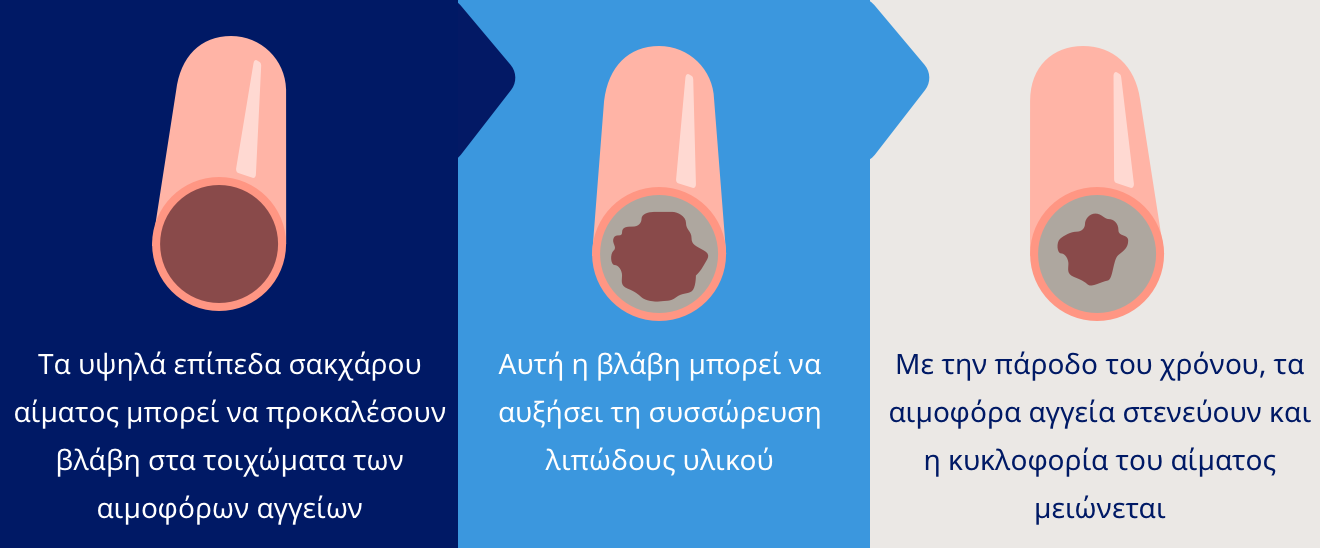 Τα υψηλά επίπεδα σακχάρου αίματος μπορεί να προκαλέσουν βλάβη στα τοιχώματα των αιμοφόρων αγγείων

Αυτή η βλάβη μπορεί να αυξήσει τη συσσώρευση λιπώδους υλικού

Με την πάροδο του χρόνου, τα αιμοφόρα αγγεία στενεύουν και η κυκλοφορία του αίματος μειώνεται