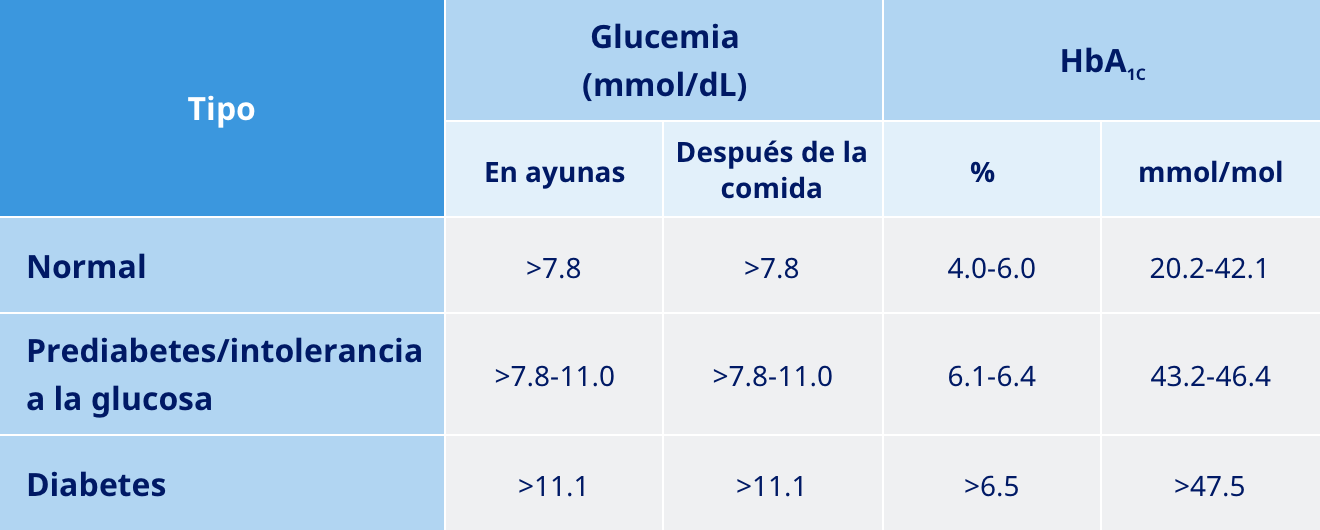 | Tipo | Glucemia (mmol/dL) | | $HbA_{1c}$ | |
|---|---|---|---|---|
| | En ayunas | Después de la comida | % | mmol/mol |
| Normal | >7.8 | >7.8 | 4.0-6.0 | 20.2-42.1 |
| Prediabetes/intolerancia a la glucosa | >7.8-11.0 | >7.8-11.0 | 6.1-6.4 | 43.2-46.4 |
| Diabetes | >11.1 | >11.1 | >6.5 | >47.5 |