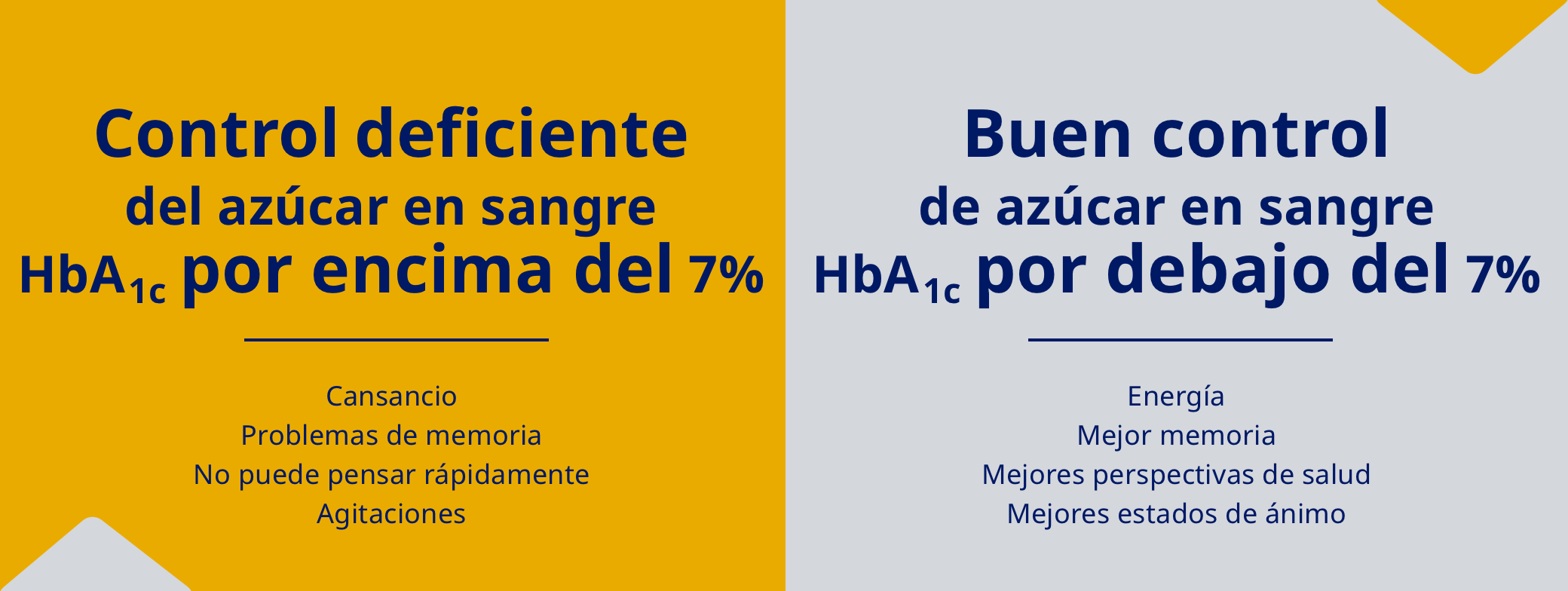 Control deficiente
del azúcar en sangre
$HbA_{1c}$ por encima del 7%

Cansancio
Problemas de memoria
No puede pensar rápidamente
Agitaciones

Buen control
de azúcar en sangre
$HbA_{1c}$ por debajo del 7%

Energía
Mejor memoria
Mejores perspectivas de salud
Mejores estados de ánimo