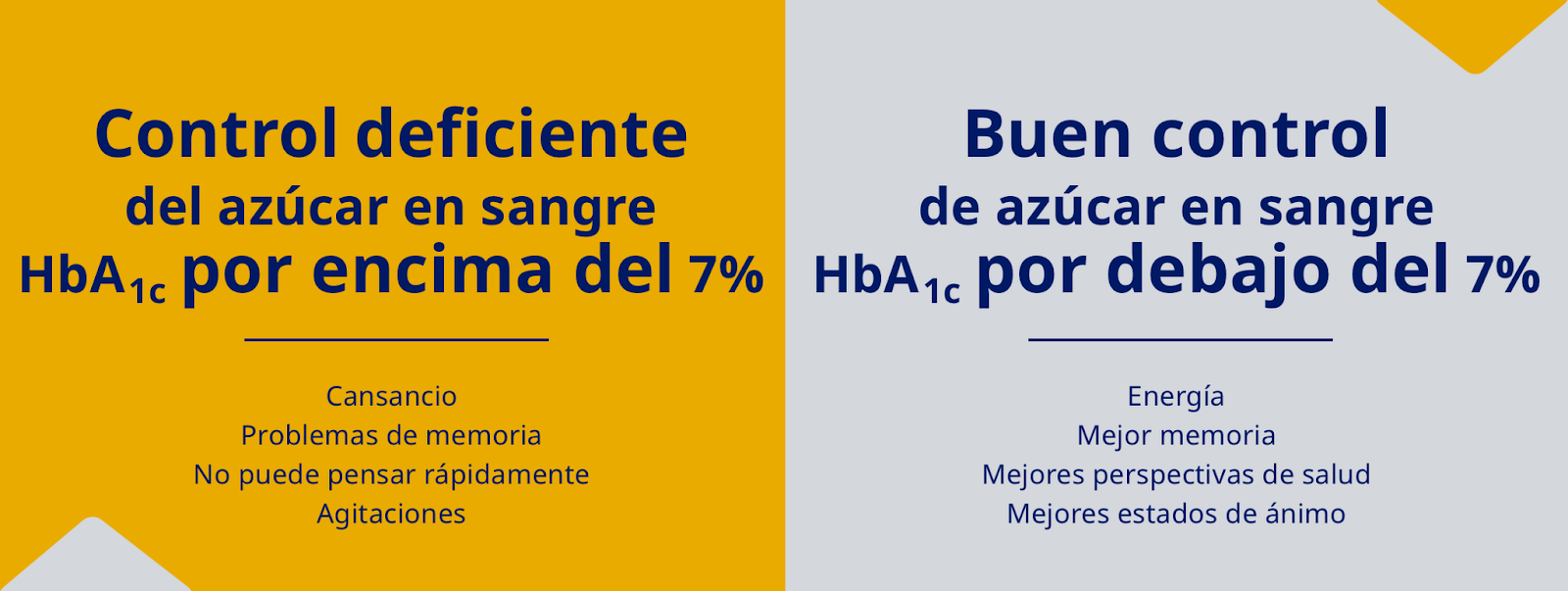 Control deficiente
del azúcar en sangre
$HbA_{1c}$ por encima del 7%

Cansancio
Problemas de memoria
No puede pensar rápidamente
Agitaciones

Buen control
de azúcar en sangre
$HbA_{1c}$ por debajo del 7%

Energía
Mejor memoria
Mejores perspectivas de salud
Mejores estados de ánimo