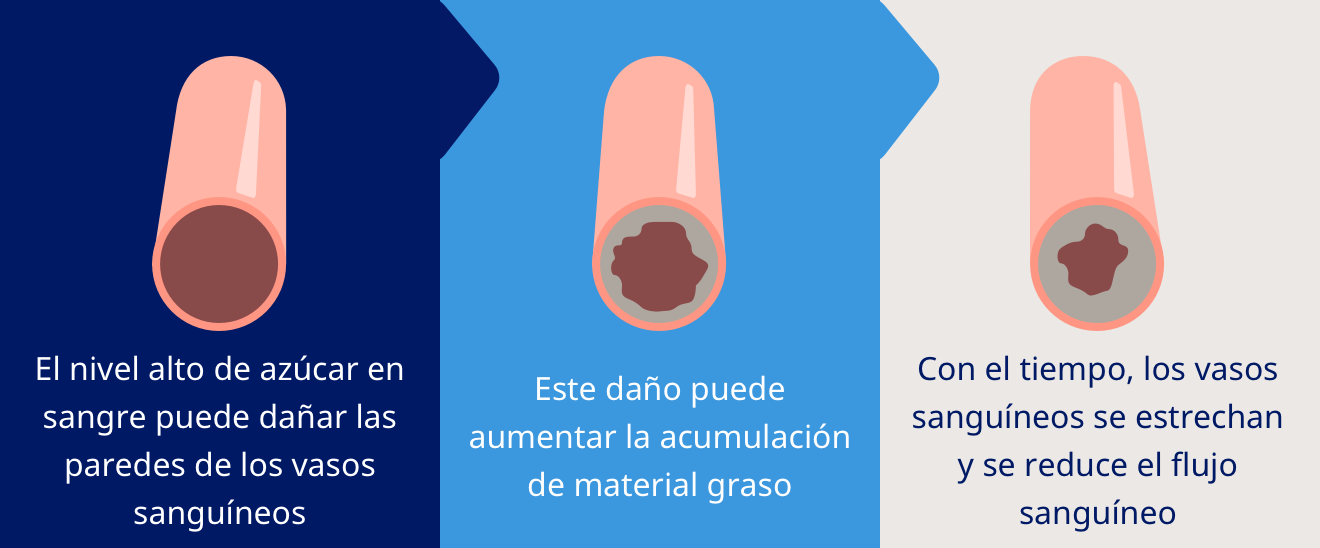 El nivel alto de azúcar en sangre puede dañar las paredes de los vasos sanguíneos

Este daño puede aumentar la acumulación de material graso

Con el tiempo, los vasos sanguíneos se estrechan y se reduce el flujo sanguíneo