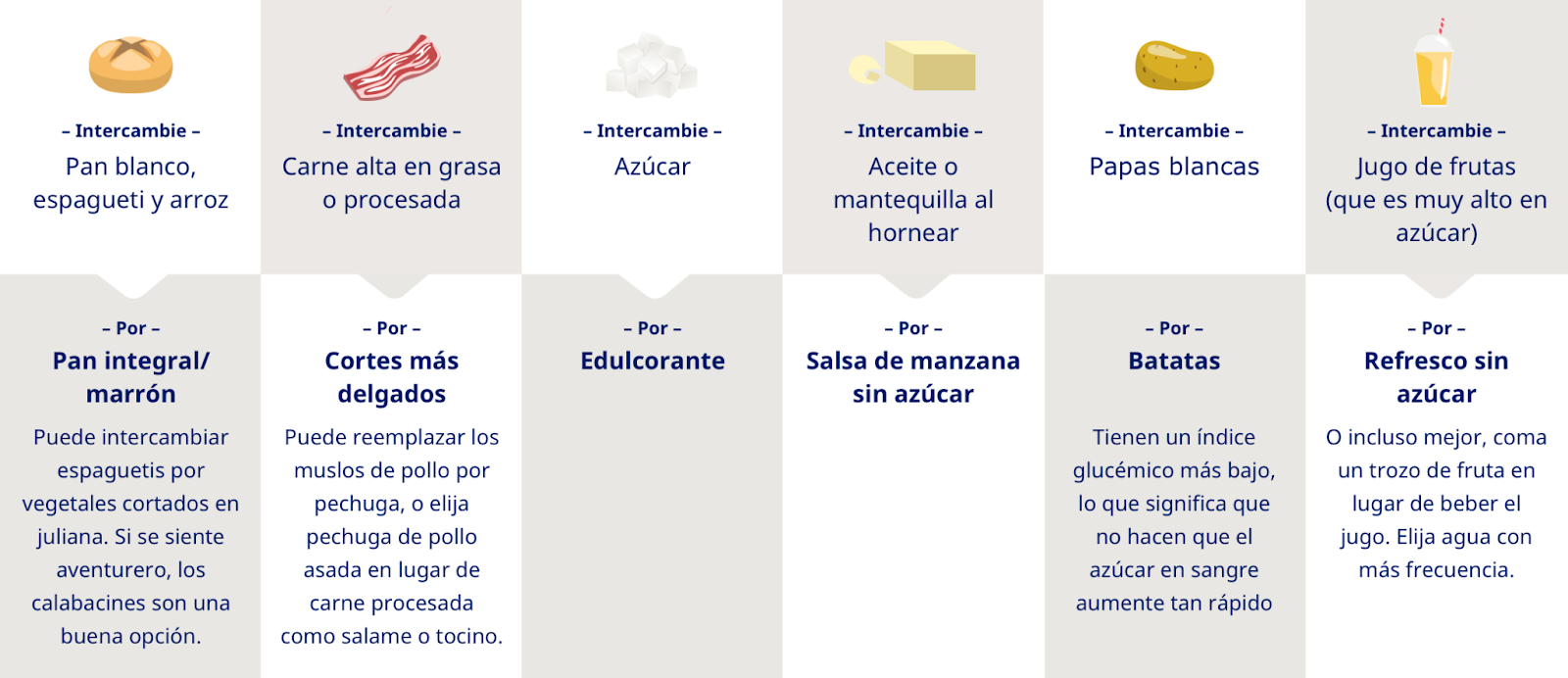 – Intercambie –
Pan blanco, espagueti y arroz

– Por –
Pan integral/ marrón
Puede intercambiar espaguetis por vegetales cortados en juliana. Si se siente aventurero, los calabacines son una buena opción.

– Intercambie –
Carne alta en grasa o procesada

– Por –
Cortes más delgados
Puede reemplazar los muslos de pollo por pechuga, o elija pechuga de pollo asada en lugar de carne procesada como salame o tocino.

– Intercambie –
Azúcar

– Por –
Edulcorante

– Intercambie –
Aceite o mantequilla al hornear

– Por –
Salsa de manzana sin azúcar

– Intercambie –
Papas blancas

– Por –
Batatas
Tienen un índice glucémico más bajo, lo que significa que no hacen que el azúcar en sangre aumente tan rápido

– Intercambie –
Jugo de frutas (que es muy alto en azúcar)

– Por –
Refresco sin azúcar
O incluso mejor, coma un trozo de fruta en lugar de beber el jugo. Elija agua con más frecuencia.