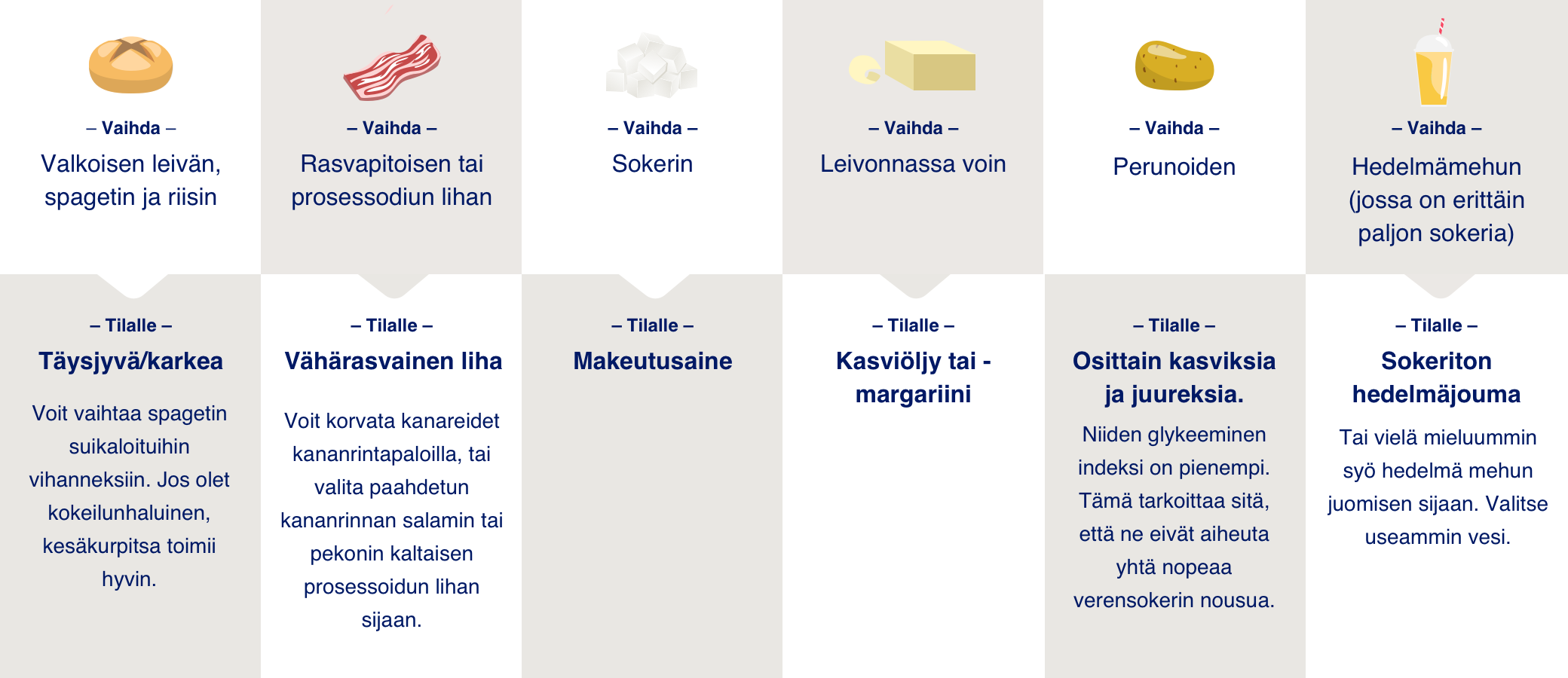 – Vaihda –
Valkoisen leivän, spagetin ja riisin

– Tilalle –
Täysjyvä/karkea

Voit vaihtaa spagetin suikaloituihin vihanneksiin. Jos olet kokeilunhaluinen, kesäkurpitsa toimii hyvin.

– Vaihda –
Rasvapitoisen tai prosessodiun lihan

– Tilalle –
Vähärasvainen liha

Voit korvata kanareidet kananrintapaloilla, tai valita paahdetun kananrinnan salamin tai pekonin kaltaisen prosessoidun lihan sijaan.

– Vaihda –
Sokerin

– Tilalle –
Makeutusaine

– Vaihda –
Leivonnassa voin

– Tilalle –
Kasviöljy tai -margariini

– Vaihda –
Perunoiden

– Tilalle –
Osittain kasviksia ja juureksia.

Niiden glykeeminen indeksi on pienempi. Tämä tarkoittaa sitä, että ne eivät aiheuta yhtä nopeaa verensokerin nousua.

– Vaihda –
Hedelmämehun (jossa on erittäin paljon sokeria)

– Tilalle –
Sokeriton hedelmäjouma

Tai vielä mieluummin syö hedelmä mehun juomisen sijaan. Valitse useammin vesi.