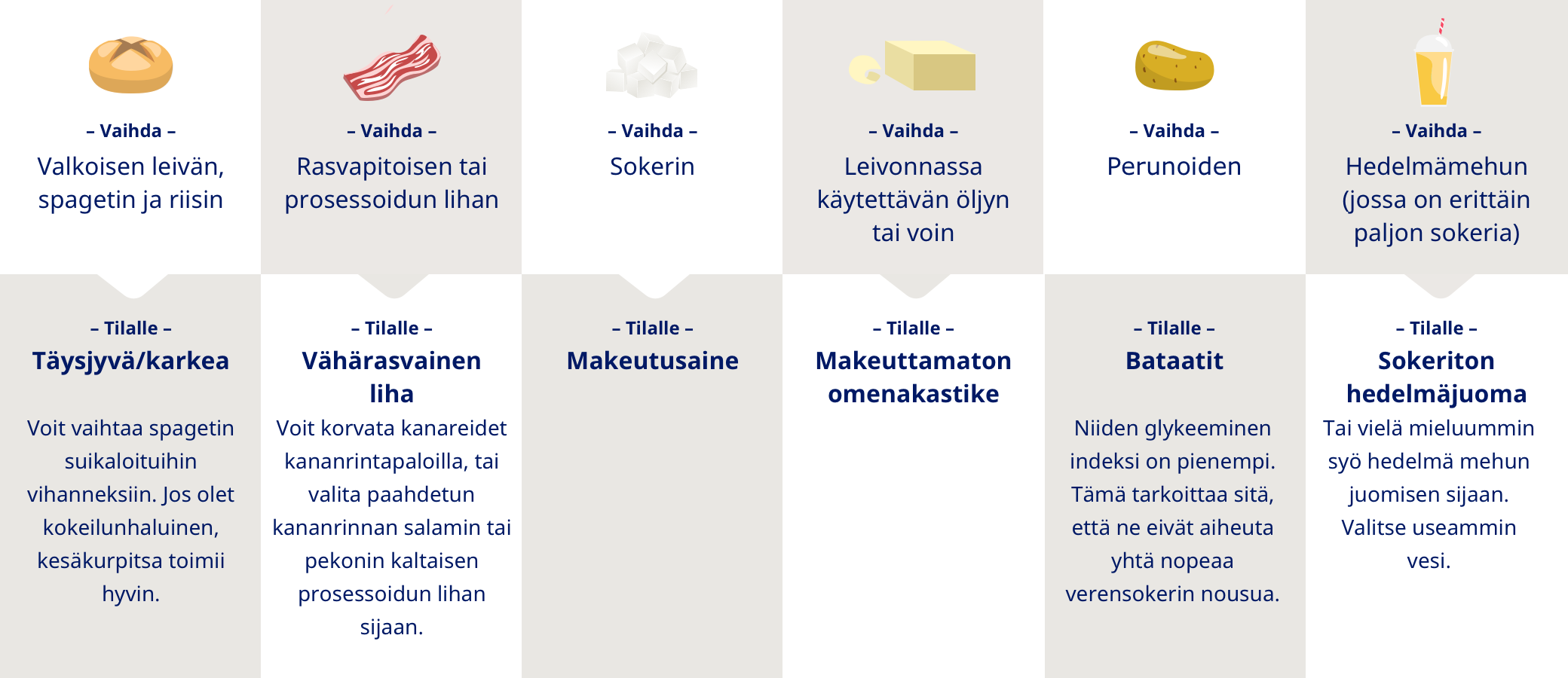 – Vaihda –
Valkoisen leivän, spagetin ja riisin

– Tilalle –
Täysjyvä/karkea

Voit vaihtaa spagetin suikaloituihin vihanneksiin. Jos olet kokeilunhaluinen, kesäkurpitsa toimii hyvin.

– Vaihda –
Rasvapitoisen tai prosessoidun lihan

– Tilalle –
Vähärasvainen liha

Voit korvata kanareidet kananrintapaloilla, tai valita paahdetun kananrinnan salamin tai pekonin kaltaisen prosessoidun lihan sijaan.

– Vaihda –
Sokerin

– Tilalle –
Makeutusaine

– Vaihda –
Leivonnassa käytettävän öljyn tai voin

– Tilalle –
Makeuttamaton omenakastike

– Vaihda –
Perunoiden

– Tilalle –
Bataatit

Niiden glykeeminen indeksi on pienempi. Tämä tarkoittaa sitä, että ne eivät aiheuta yhtä nopeaa verensokerin nousua.

– Vaihda –
Hedelmämehun (jossa on erittäin paljon sokeria)

– Tilalle –
Sokeriton hedelmäjuoma

Tai vielä mieluummin syö hedelmä mehun juomisen sijaan. Valitse useammin vesi.