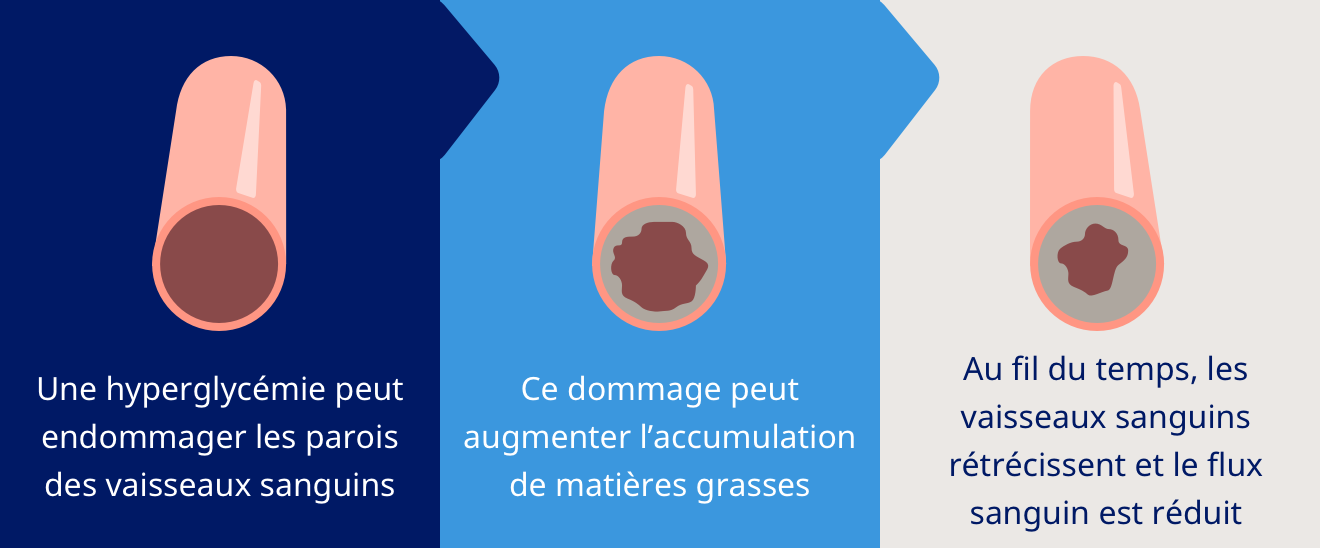 Une hyperglycémie peut endommager les parois des vaisseaux sanguins

Ce dommage peut augmenter l’accumulation de matières grasses

Au fil du temps, les vaisseaux sanguins rétrécissent et le flux sanguin est réduit