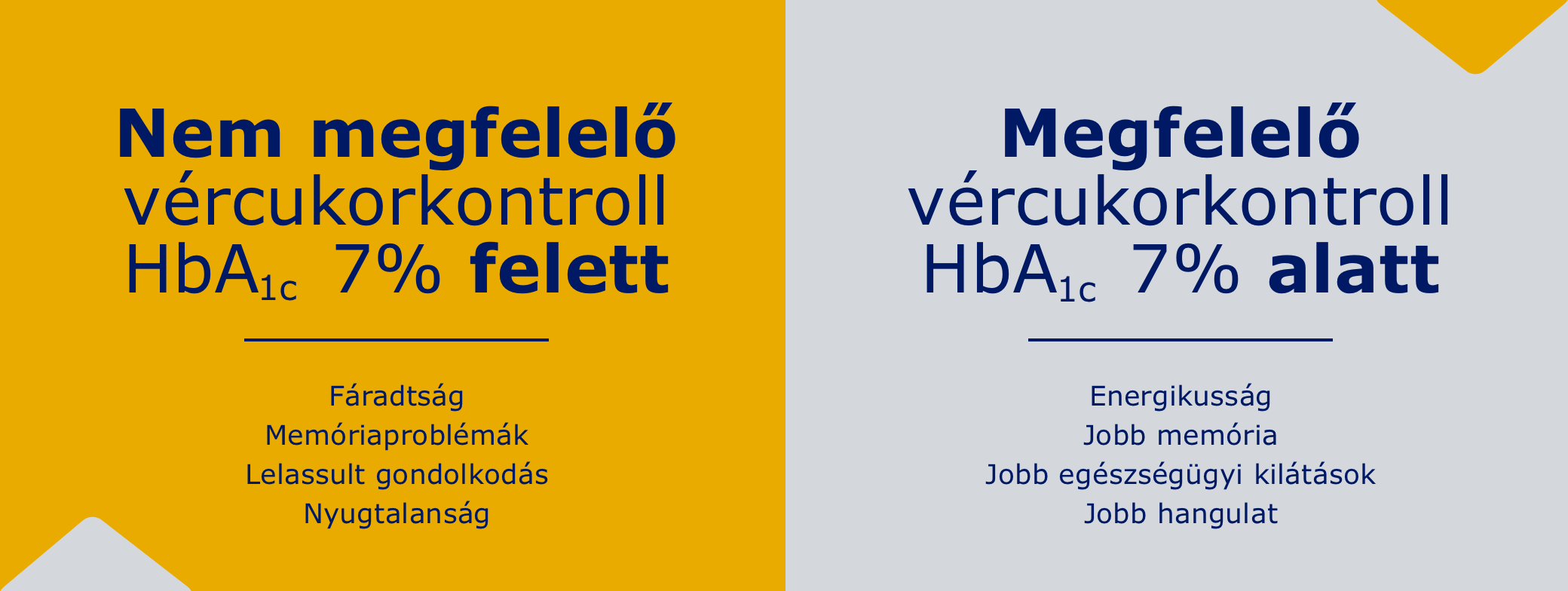 Nem megfelelő vércukorkontroll $HbA_{1c}$ 7% felett

Fáradtság
Memóriaproblémák
Lelassult gondolkodás
Nyugtalanság

Megfelelő vércukorkontroll $HbA_{1c}$ 7% alatt

Energikusság
Jobb memória
Jobb egészségügyi kilátások
Jobb hangulat