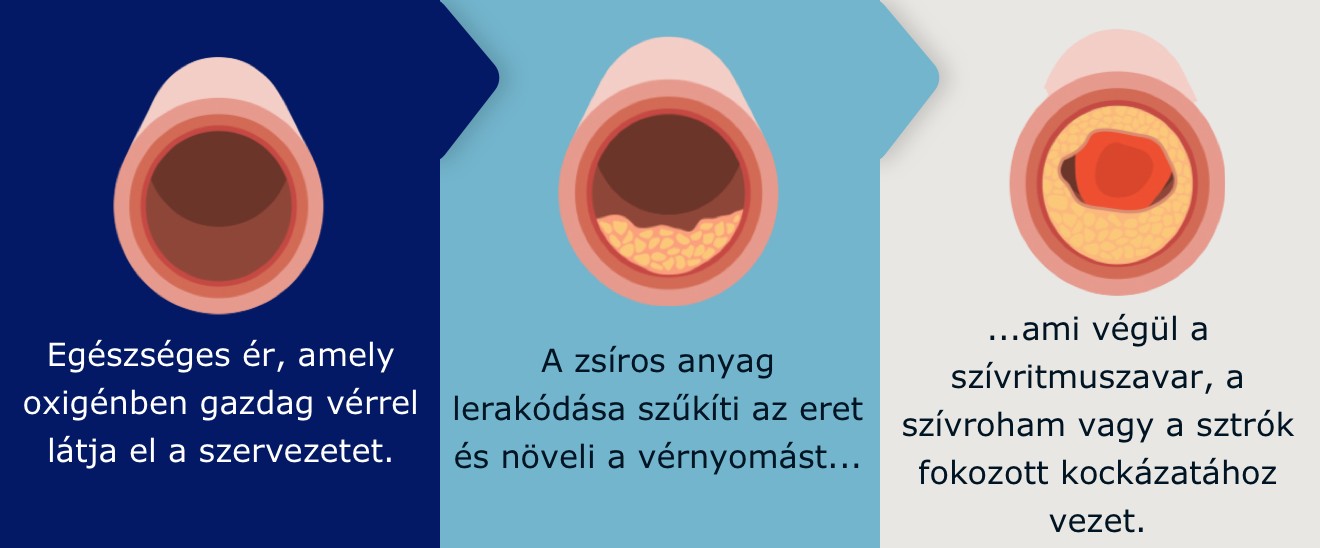 Egészséges ér, amely oxigénben gazdag vérrel látja el a szervezetet.

A zsíros anyag lerakódása szűkíti az eret és növeli a vérnyomást...

...ami végül a szívritmuszavar, a szívroham vagy a sztrók fokozott kockázatához vezet.