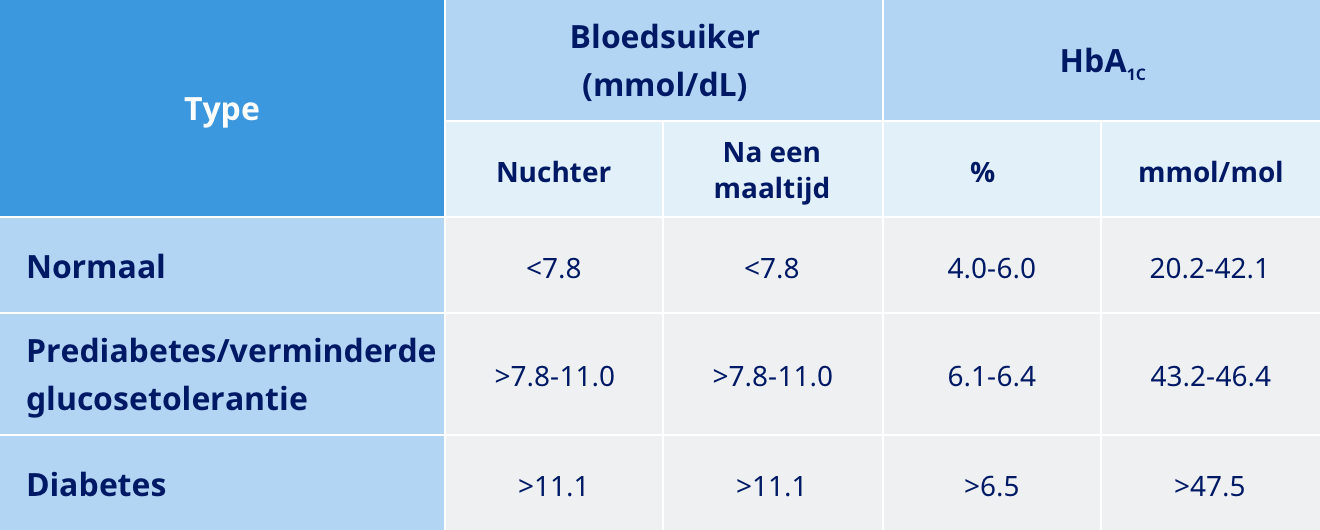 | Type | Bloedsuiker (mmol/dL) | | $HbA_{1c}$ | |
|---|---|---|---|---|
| | Nuchter | Na een maaltijd | % | mmol/mol |
| Normaal | <7.8 | <7.8 | 4.0-6.0 | 20.2-42.1 |
| Prediabetes/verminderde glucosetolerantie | >7.8-11.0 | >7.8-11.0 | 6.1-6.4 | 43.2-46.4 |
| Diabetes | >11.1 | >11.1 | >6.5 | >47.5 |