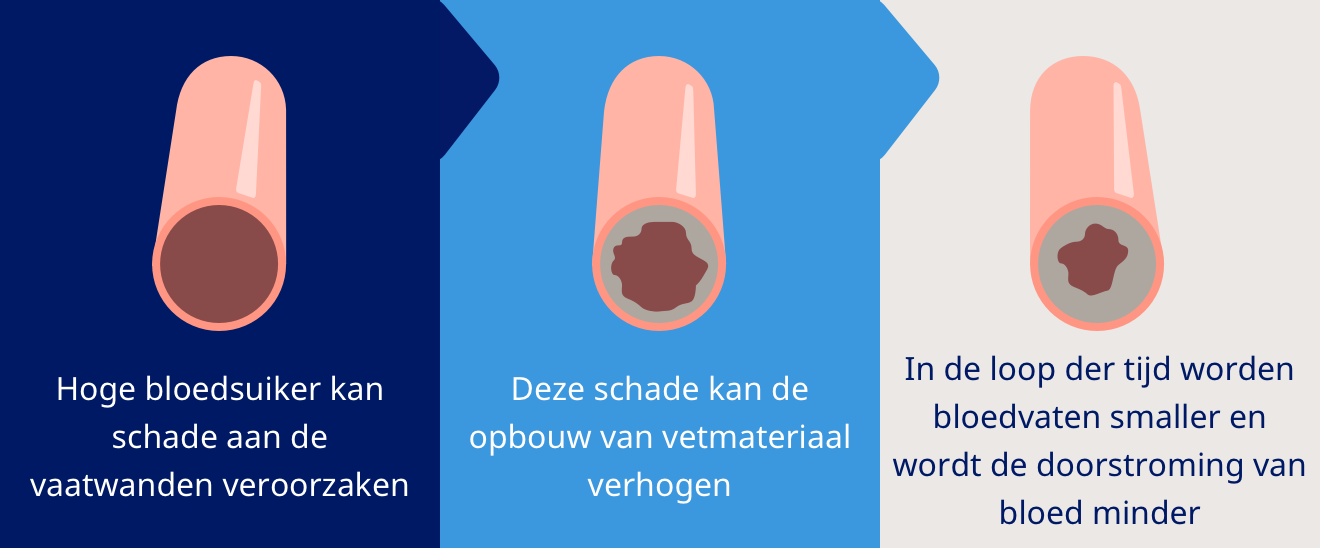 Hoge bloedsuiker kan schade aan de vaatwanden veroorzaken

Deze schade kan de opbouw van vetmateriaal verhogen

In de loop der tijd worden bloedvaten smaller en wordt de doorstroming van bloed minder