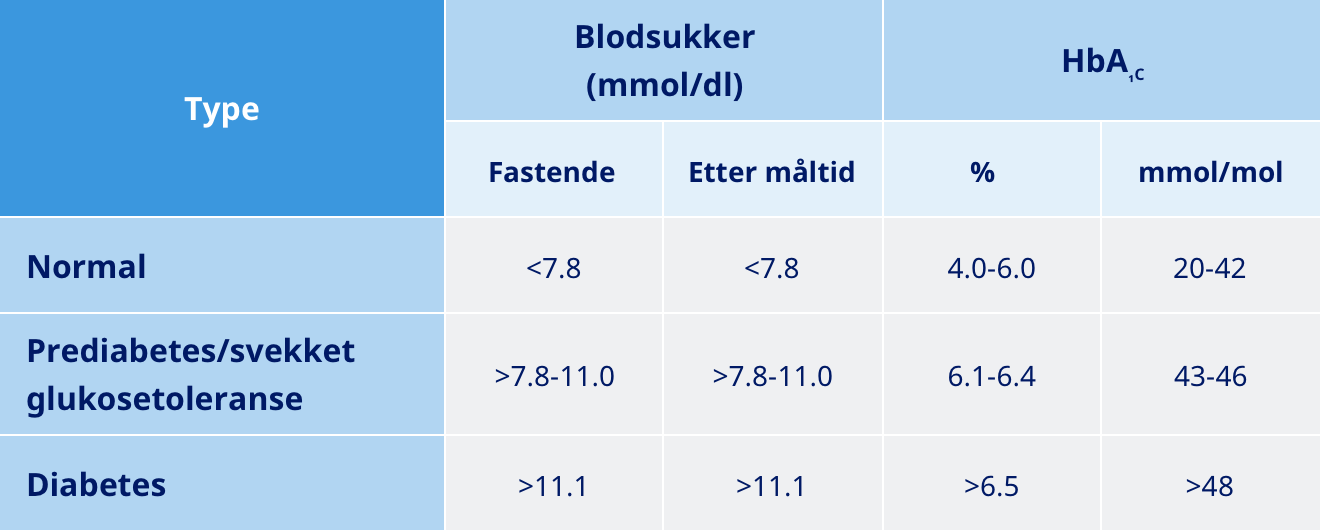 | Type | Blodsukker (mmol/dl) | | $HbA_{1c}$ | |
|---|---|---|---|---|
| | Fastende | Etter måltid | % | mmol/mol |
| Normal | <7.8 | <7.8 | 4.0-6.0 | 20-42 |
| Prediabetes/svekket glukosetoleranse | >7.8-11.0 | >7.8-11.0 | 6.1-6.4 | 43-46 |
| Diabetes | >11.1 | >11.1 | >6.5 | >48 |