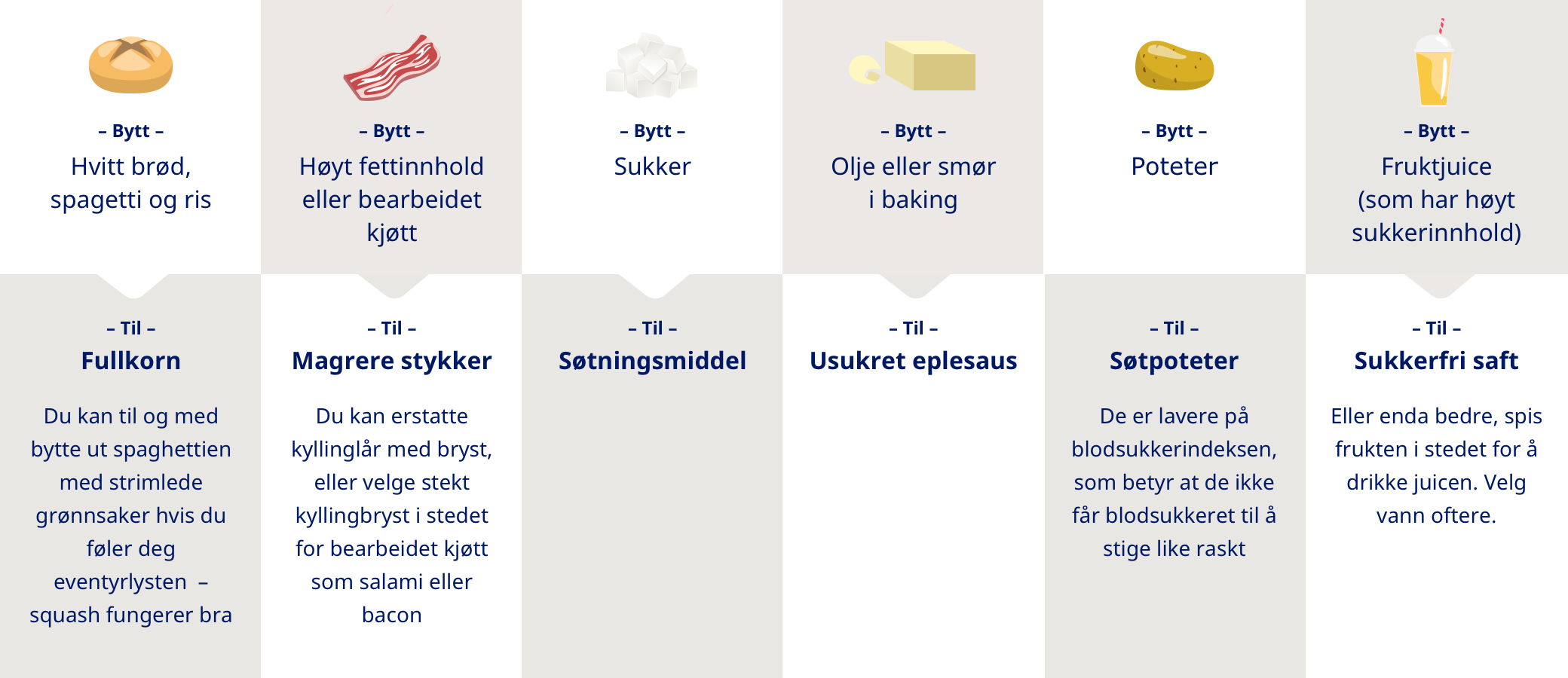 – Bytt –
Hvitt brød, spagetti og ris

– Til –
Fullkorn

Du kan til og med bytte ut spaghettien med strimlede grønnsaker hvis du føler deg eventyrlysten – squash fungerer bra

– Bytt –
Høyt fettinnhold eller bearbeidet kjøtt

– Til –
Magrere stykker

Du kan erstatte kyllinglår med bryst, eller velge stekt kyllingbryst i stedet for bearbeidet kjøtt som salami eller bacon

– Bytt –
Sukker

– Til –
Søtningsmiddel

– Bytt –
Olje eller smør i baking

– Til –
Usukret eplesaus

– Bytt –
Poteter

– Til –
Søtpoteter

De er lavere på blodsukkerindeksen, som betyr at de ikke får blodsukkeret til å stige like raskt

– Bytt –
Fruktjuice (som har høyt sukkerinnhold)

– Til –
Sukkerfri saft

Eller enda bedre, spis frukten i stedet for å drikke juicen. Velg vann oftere.