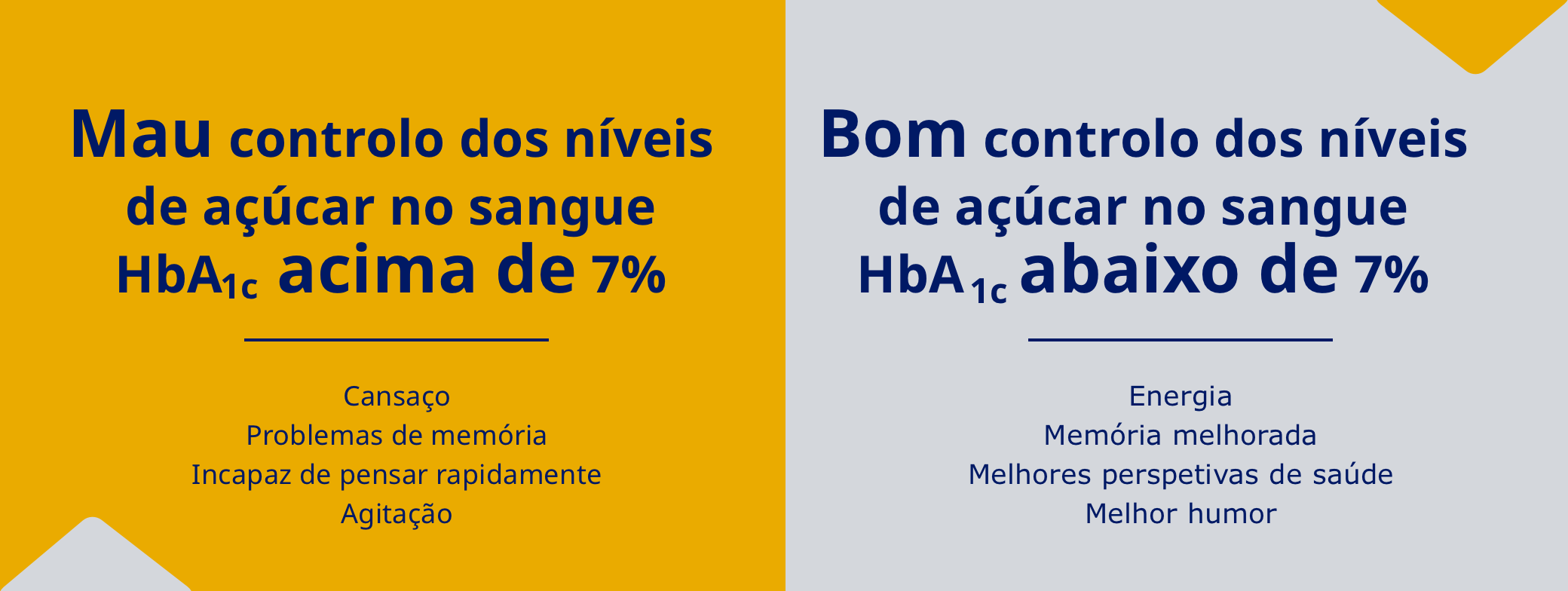 Mau controlo dos níveis de açúcar no sangue $HbA_{1c}$ acima de 7%

Cansaço
Problemas de memória
Incapaz de pensar rapidamente
Agitação

Bom controlo dos níveis de açúcar no sangue $HbA_{1c}$ abaixo de 7%

Energia
Memória melhorada
Melhores perspetivas de saúde
Melhor humor