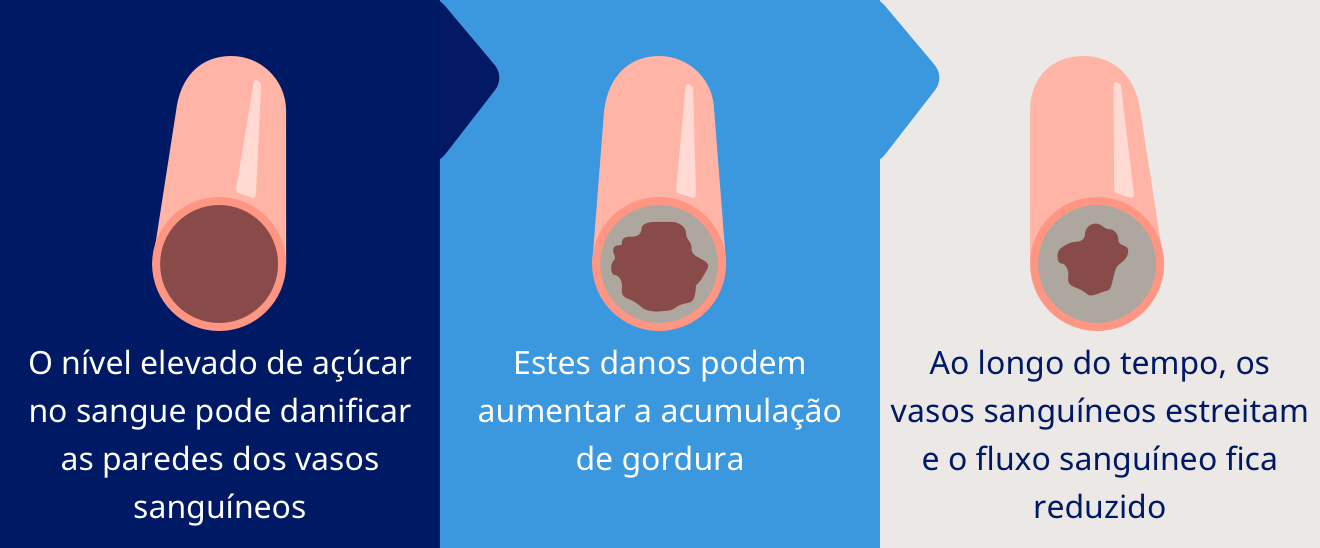 O nível elevado de açúcar no sangue pode danificar as paredes dos vasos sanguíneos

Estes danos podem aumentar a acumulação de gordura

Ao longo do tempo, os vasos sanguíneos estreitam e o fluxo sanguíneo fica reduzido