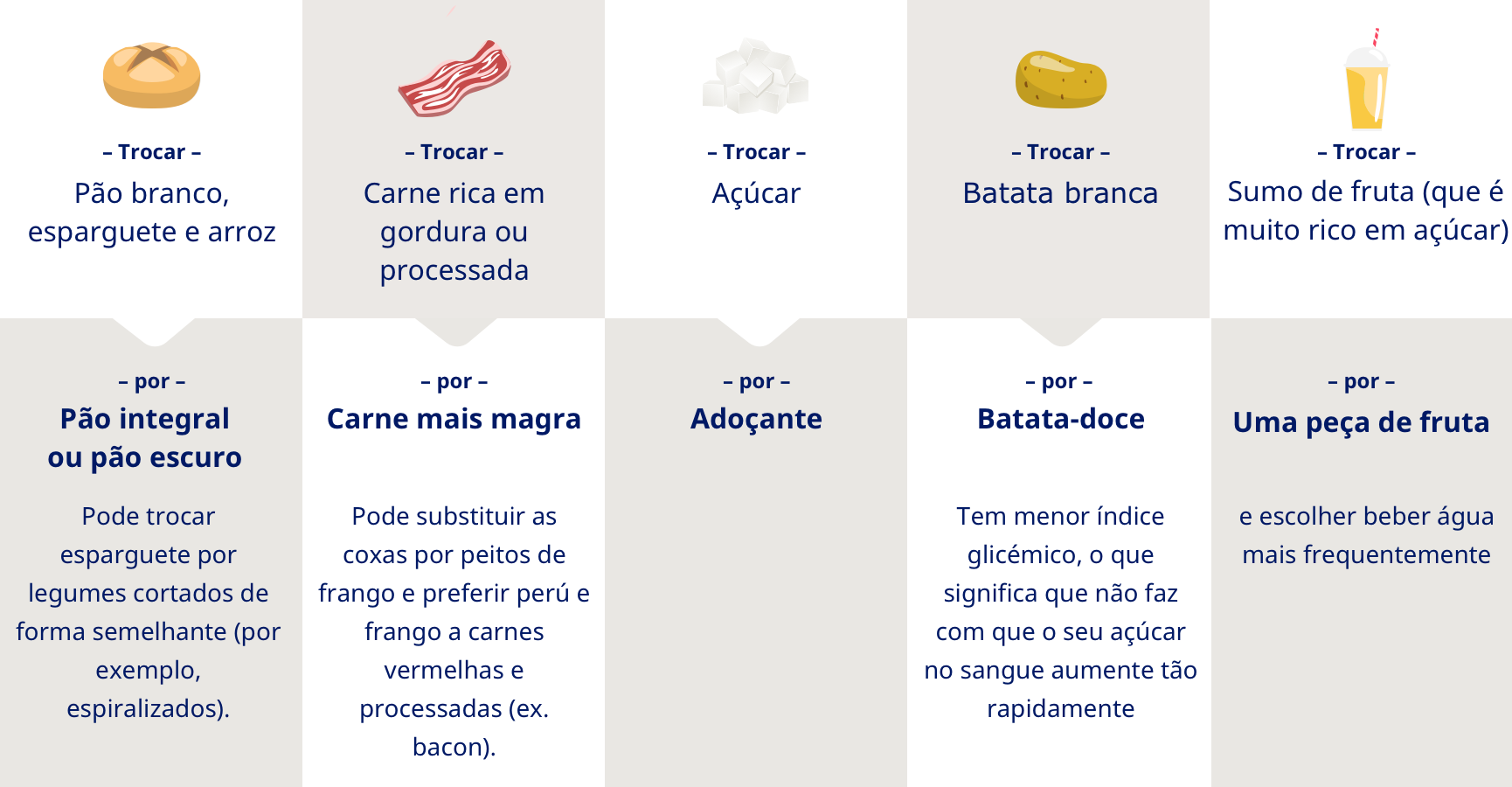 – Trocar –
Pão branco, esparguete e arroz

– por –
Pão integral ou pão escuro

Pode trocar esparguete por legumes cortados de forma semelhante (por exemplo, espiralizados).

– Trocar –
Carne rica em gordura ou processada

– por –
Carne mais magra

Pode substituir as coxas por peitos de frango e preferir perú e frango a carnes vermelhas e processadas (ex. bacon).

– Trocar –
Açúcar

– por –
Adoçante

– Trocar –
Batata branca

– por –
Batata-doce

Tem menor índice glicémico, o que significa que não faz com que o seu açúcar no sangue aumente tão rapidamente

– Trocar –
Sumo de fruta (que é muito rico em açúcar)

– por –
Uma peça de fruta

e escolher beber água mais frequentemente