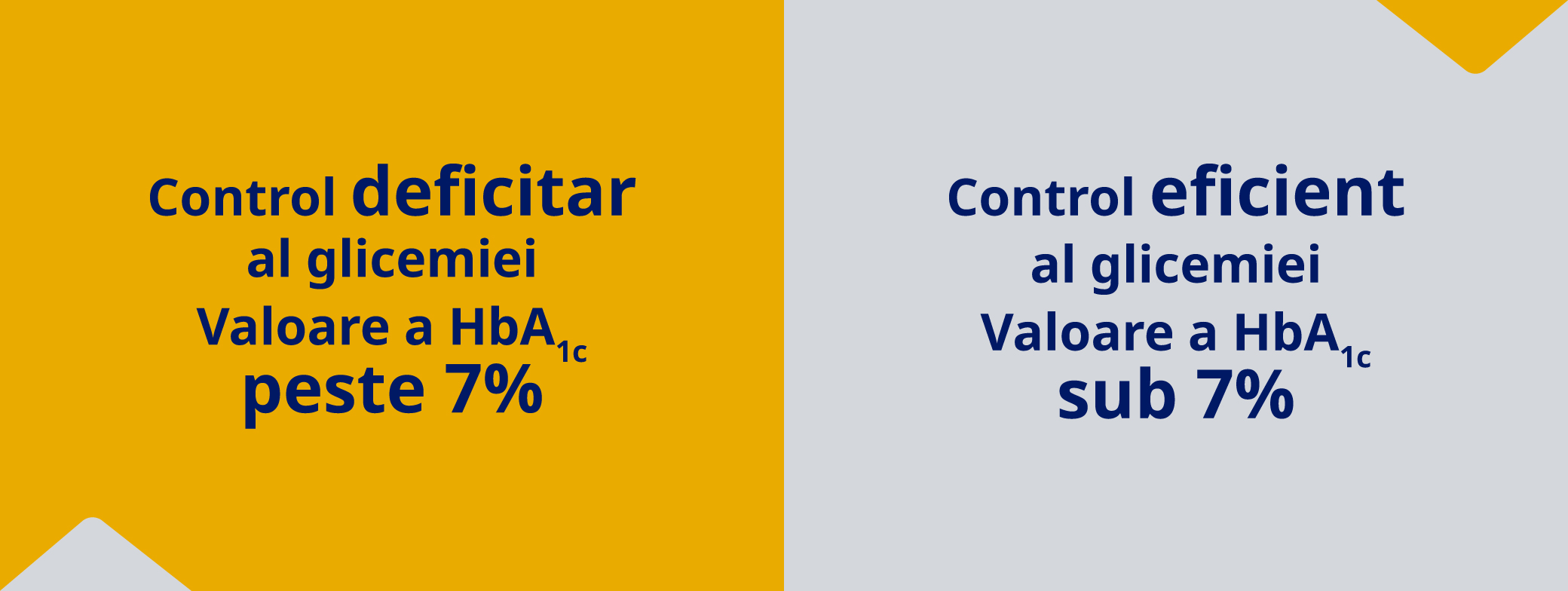 Control deficitar al glicemiei
Valoare a $HbA_{1c}$ peste 7%

Control eficient al glicemiei
Valoare a $HbA_{1c}$ sub 7%