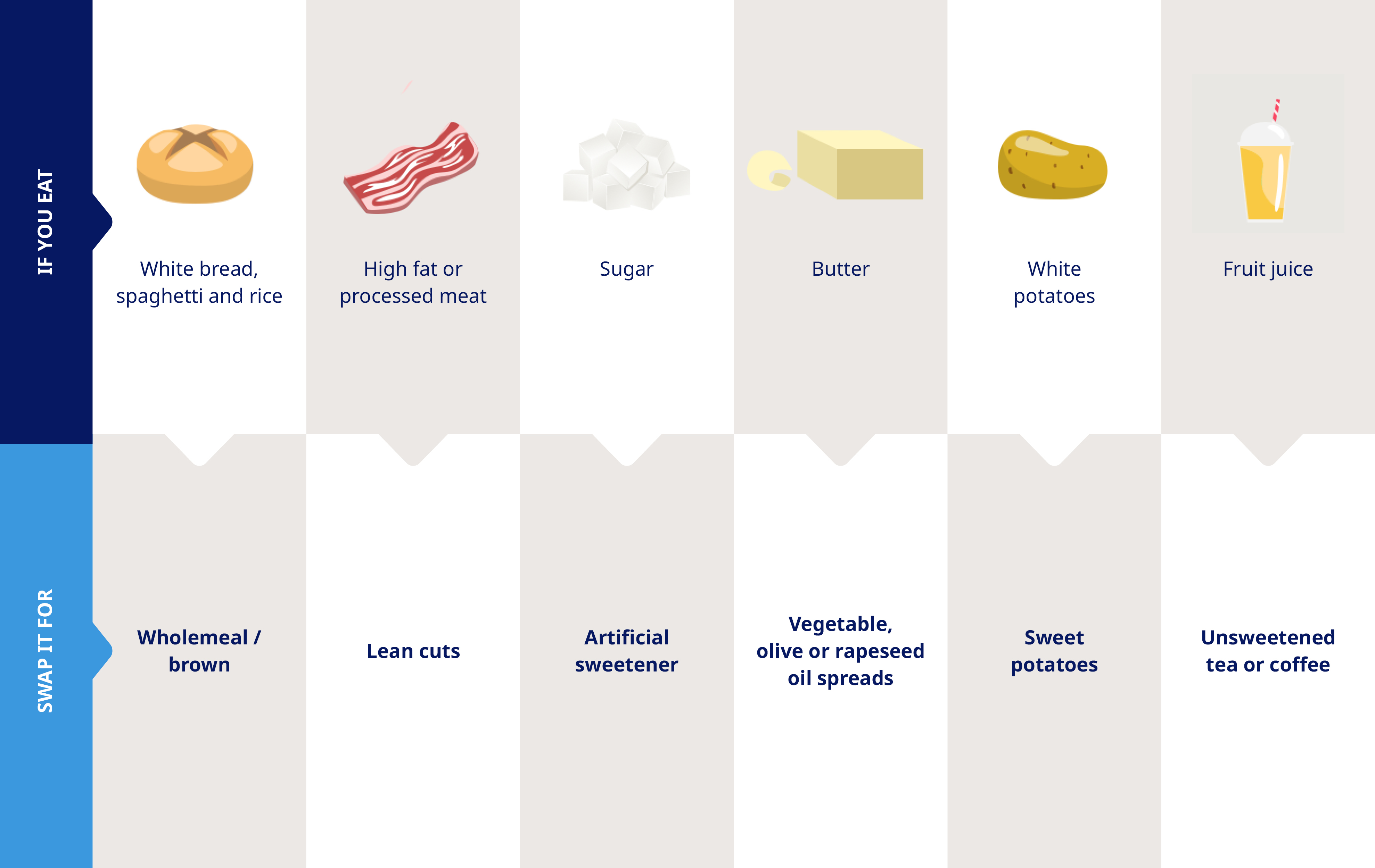 | IF YOU EAT | White bread, spaghetti and rice | High fat or processed meat | Sugar | Butter | White potatoes | Fruit juice |
|---|---|---|---|---|---|---|
| SWAP IT FOR | Wholemeal / brown | Lean cuts | Artificial sweetener | Vegetable, olive or rapeseed oil spreads | Sweet potatoes | Unsweetened tea or coffee |