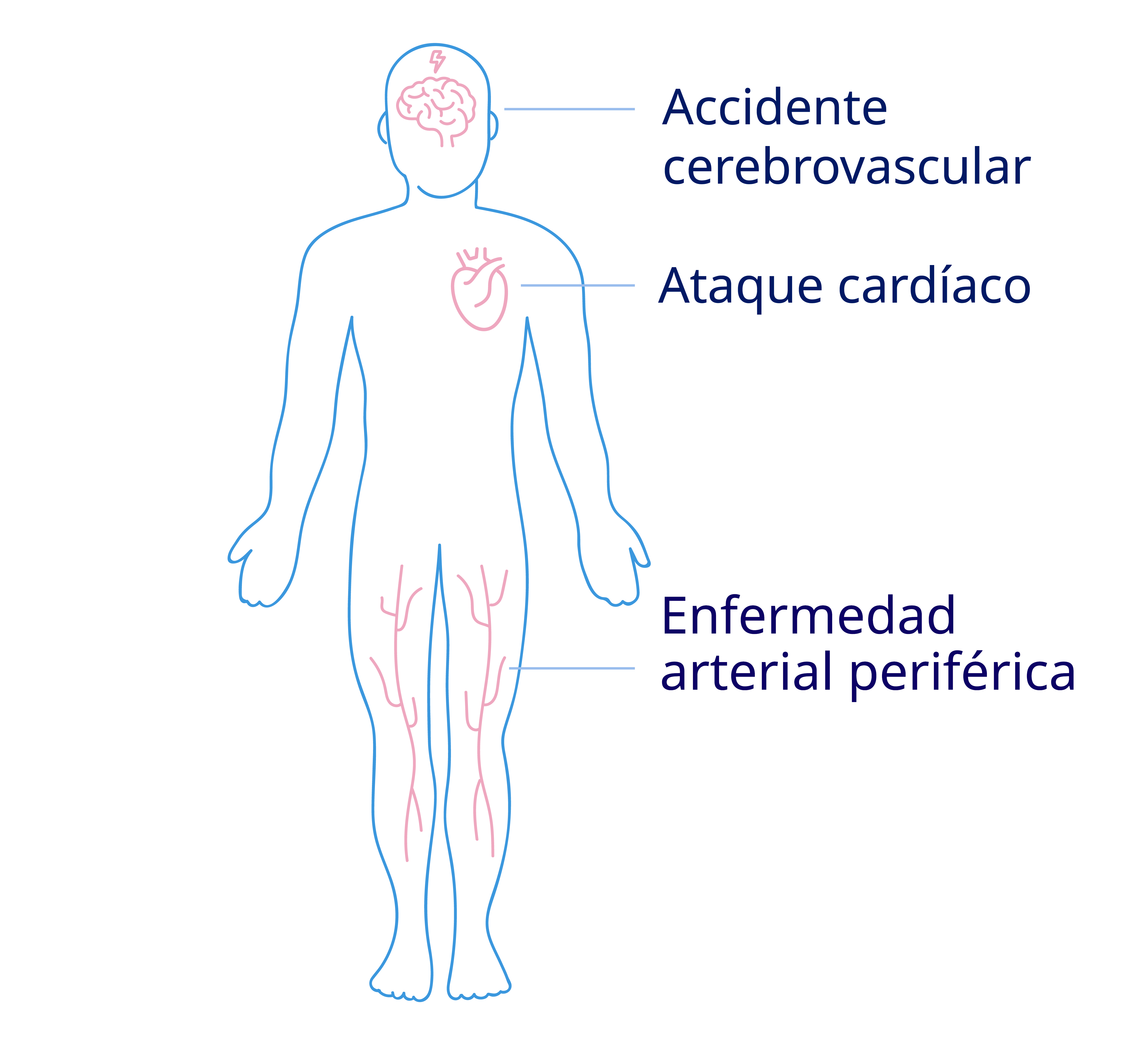 Accidente cerebrovascular

Ataque cardíaco

Enfermedad arterial periférica