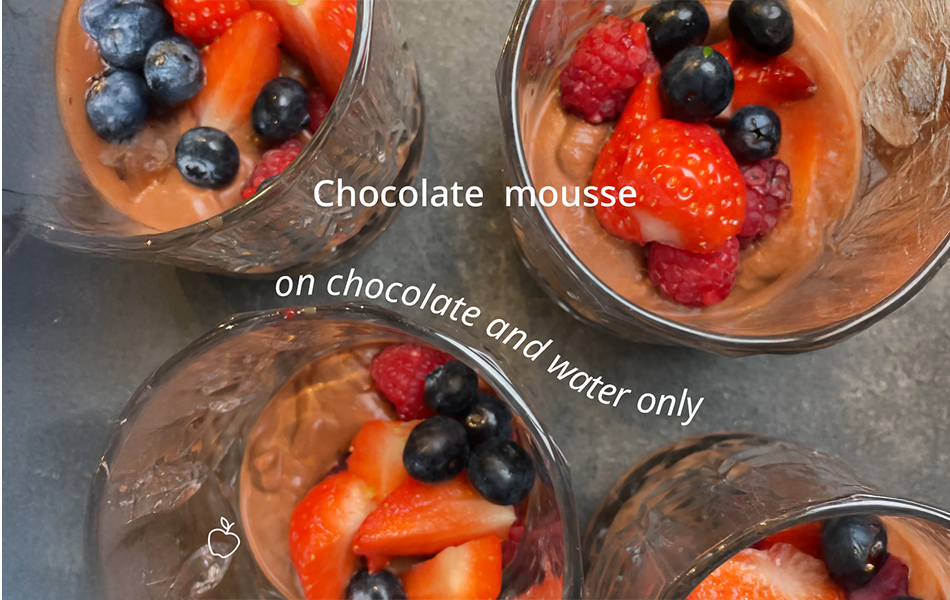 Chocolate mousse

on chocolate and water only