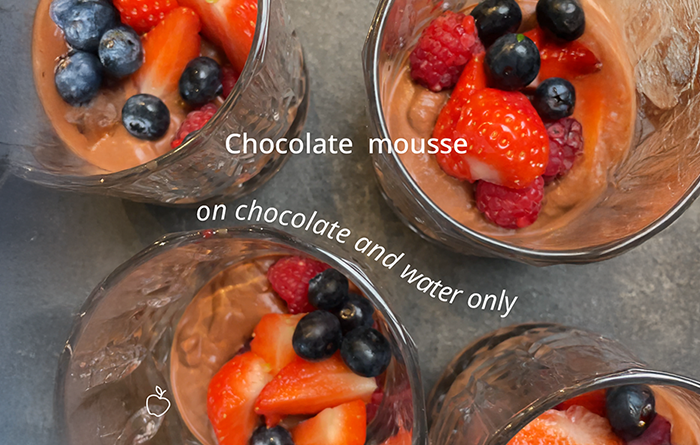 Chocolate mousse

on chocolate and water only