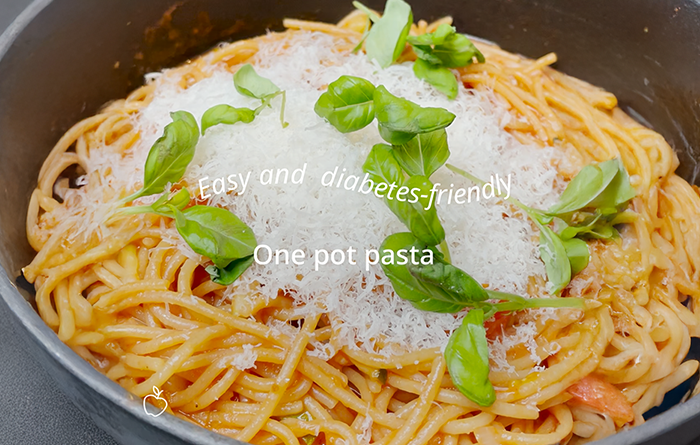 Easy and diabetes-friendly

One pot pasta