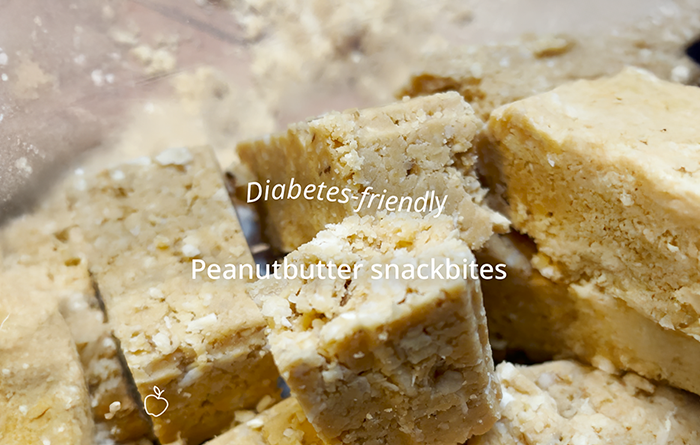 Diabetes-friendly

Peanutbutter snackbites