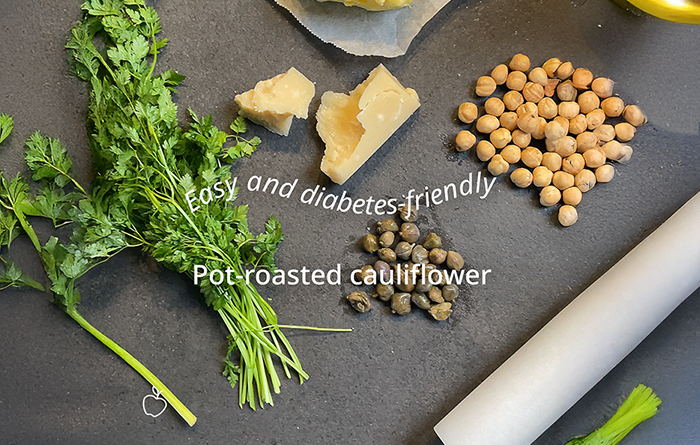 Easy and diabetes-friendly

Pot-roasted cauliflower