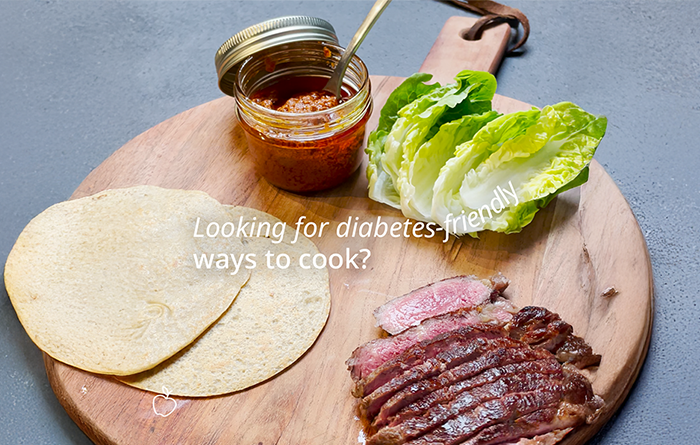 Looking for diabetes-friendly ways to cook?