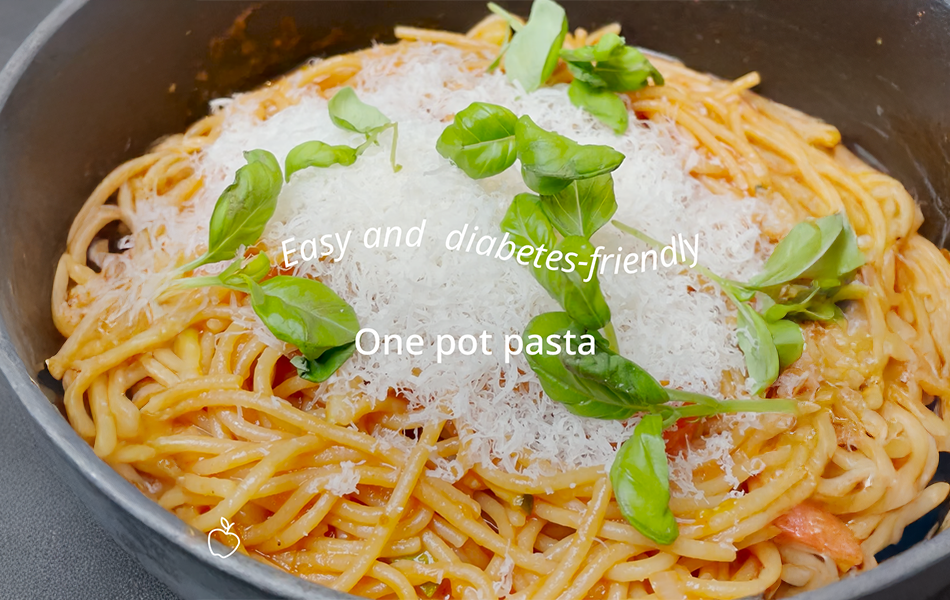 Easy and diabetes-friendly

One pot pasta