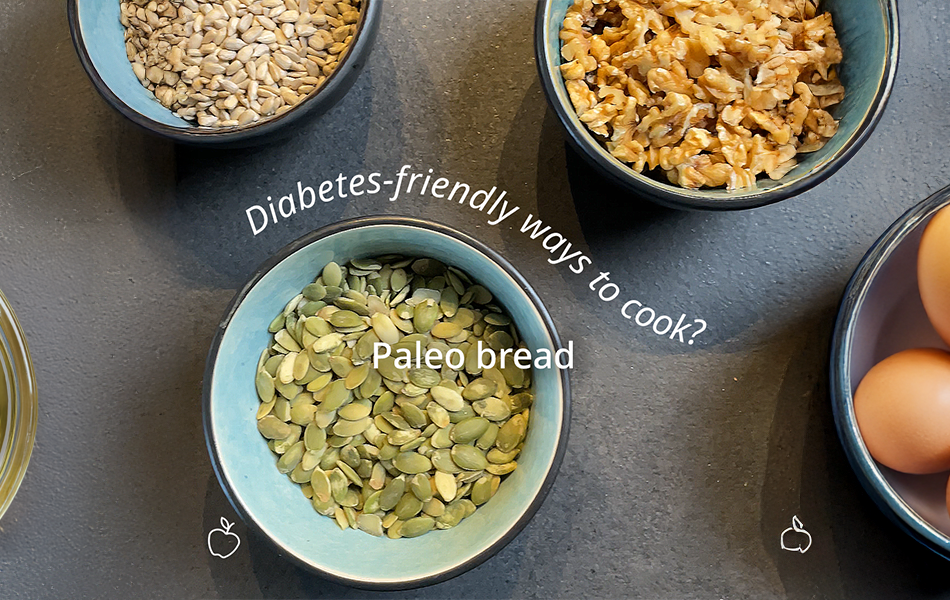 Diabetes-friendly ways to cook?

Paleo bread