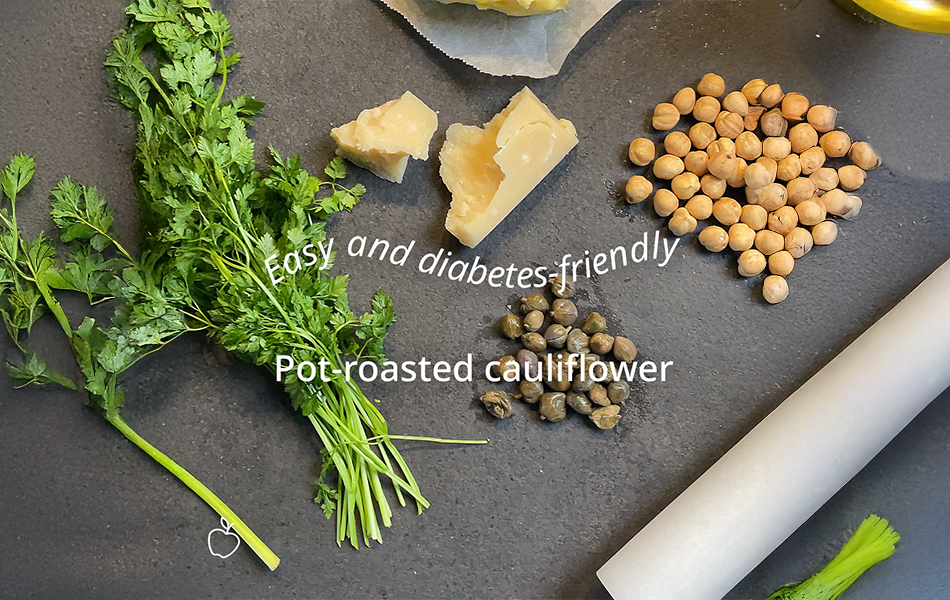 Easy and diabetes-friendly

Pot-roasted cauliflower