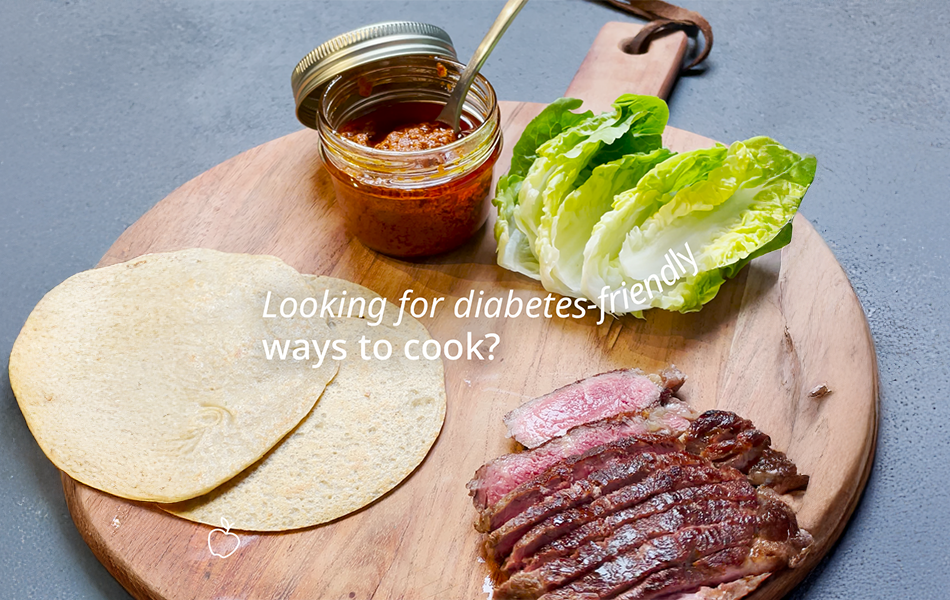 Looking for diabetes-friendly ways to cook?