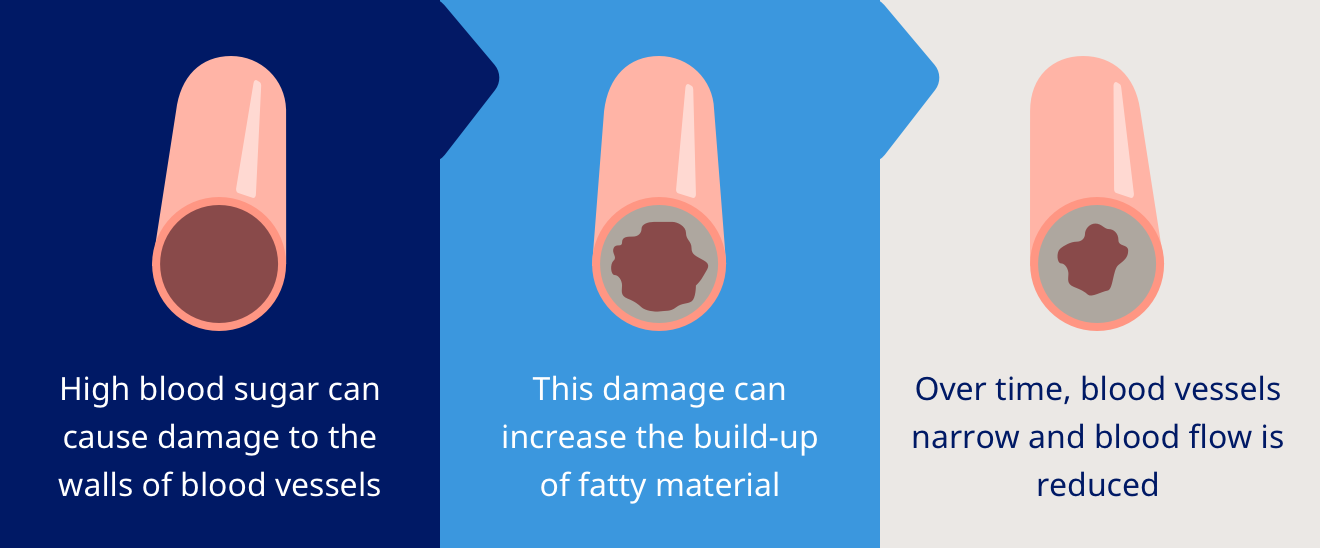 High blood sugar can cause damage to the walls of blood vessels

This damage can increase the build-up of fatty material

Over time, blood vessels narrow and blood flow is reduced