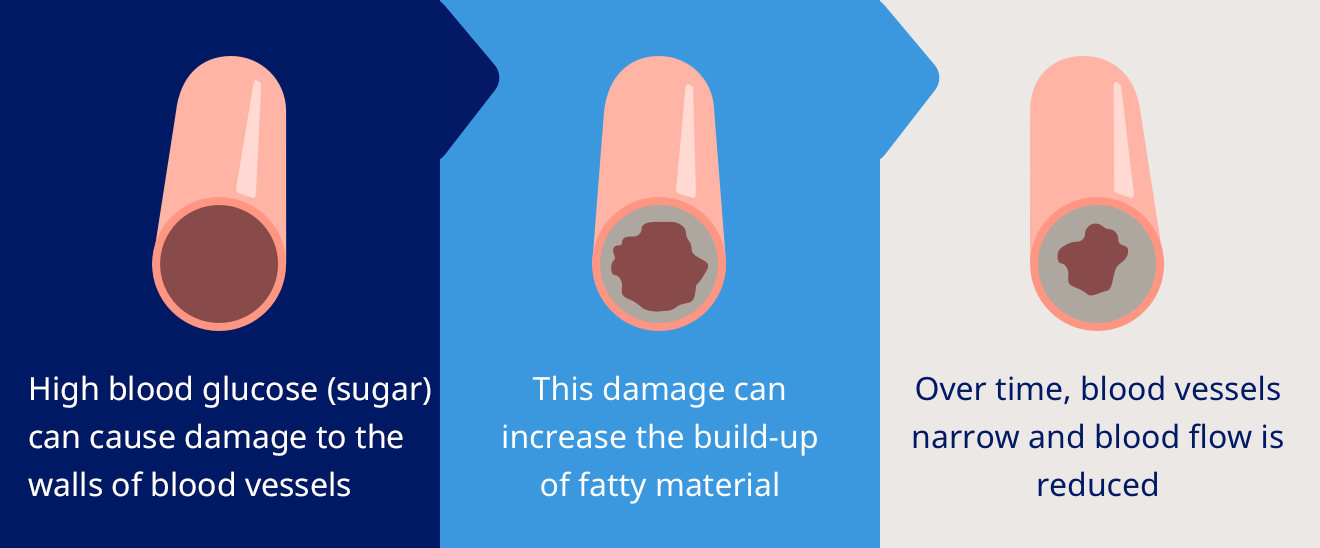 High blood glucose (sugar) can cause damage to the walls of blood vessels

This damage can increase the build-up of fatty material

Over time, blood vessels narrow and blood flow is reduced