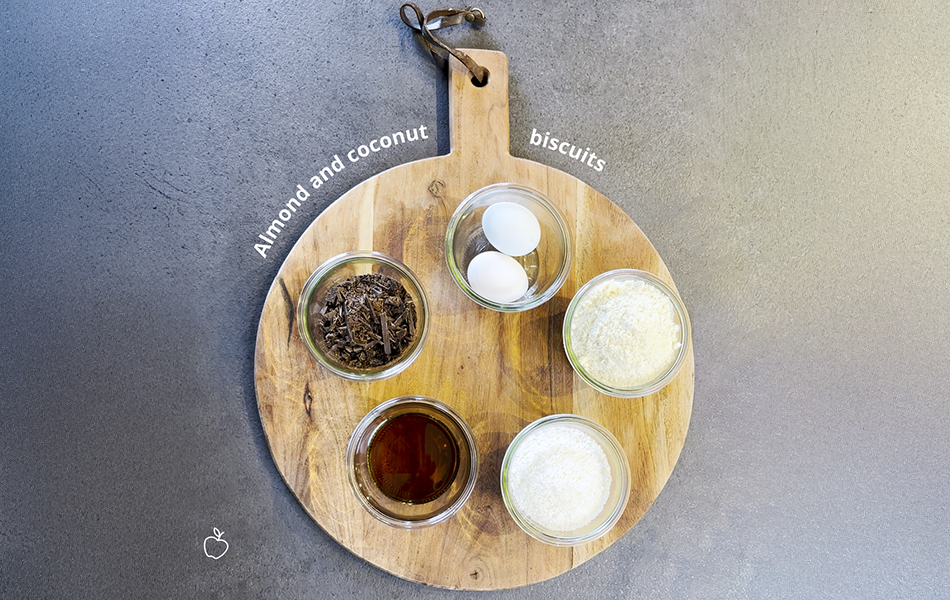 Almond and coconut biscuits