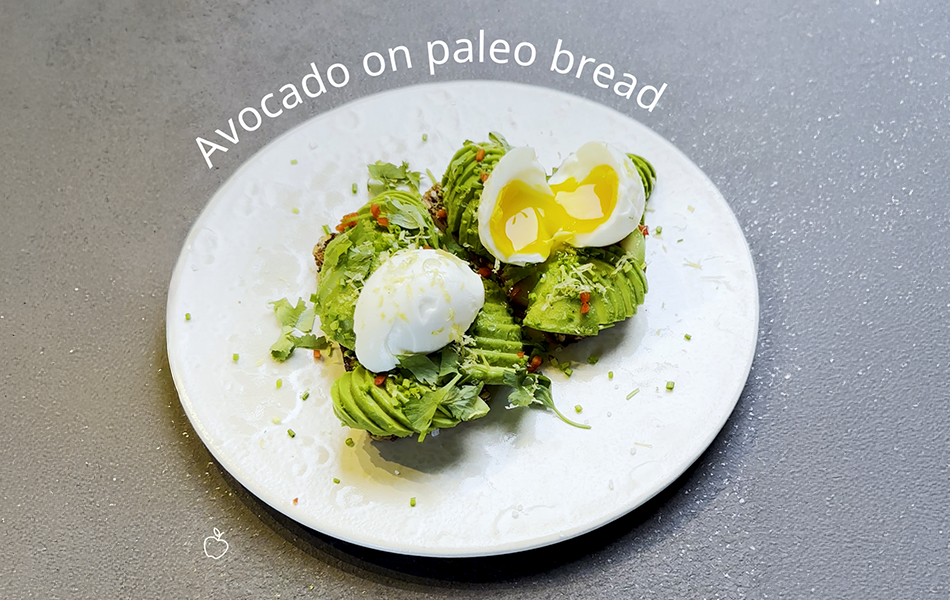 Avocado on paleo bread