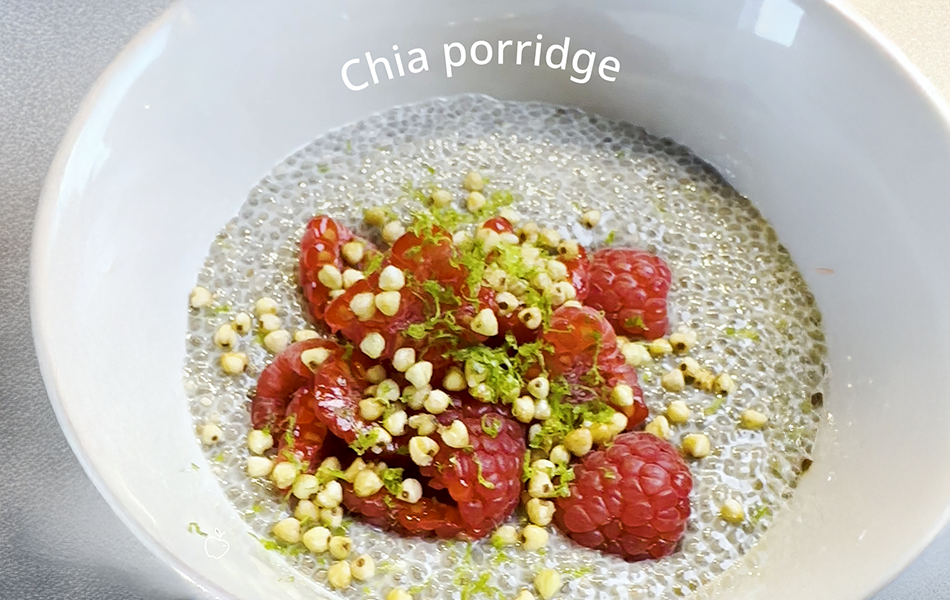 Chia porridge