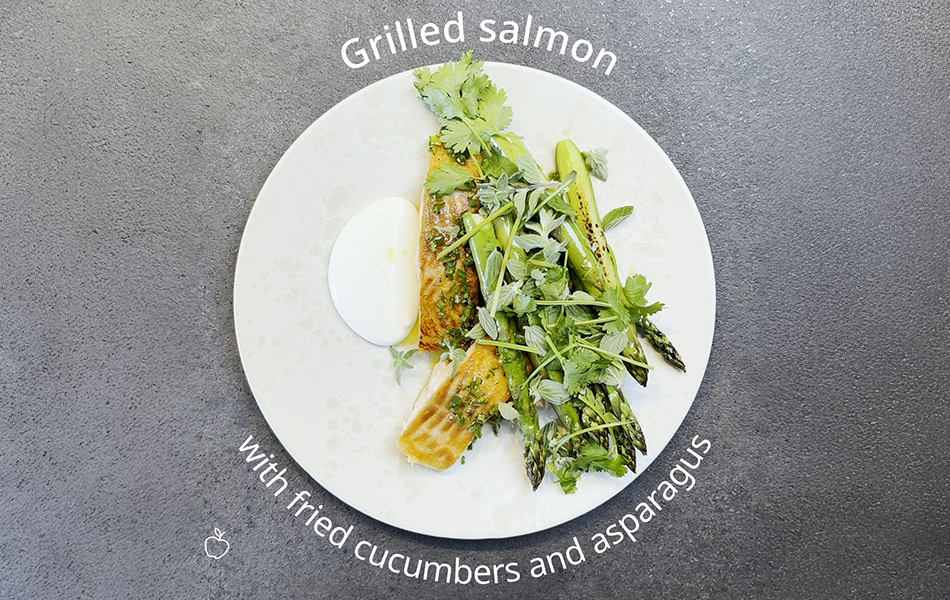 Grilled salmon

with fried cucumbers and asparagus