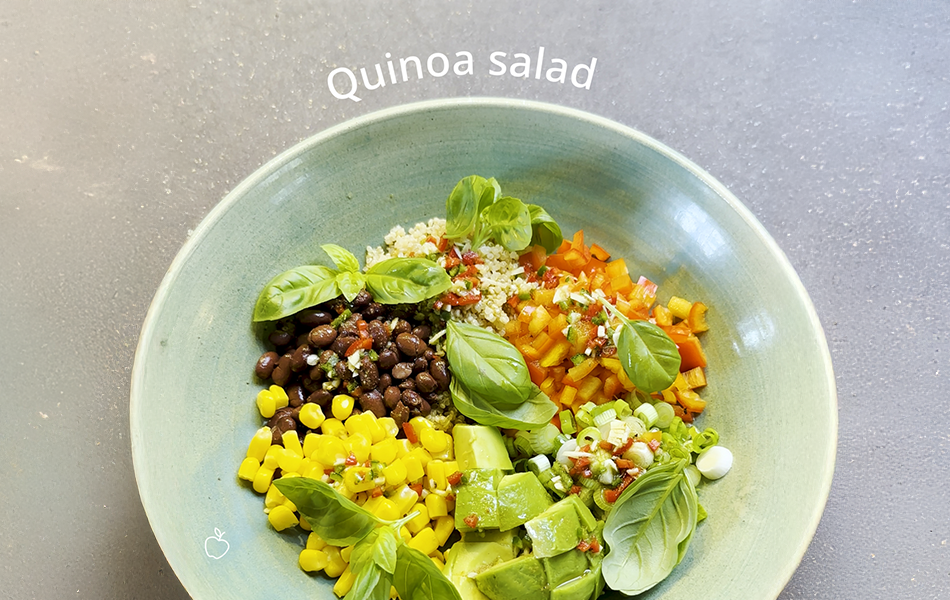 Quinoa salad