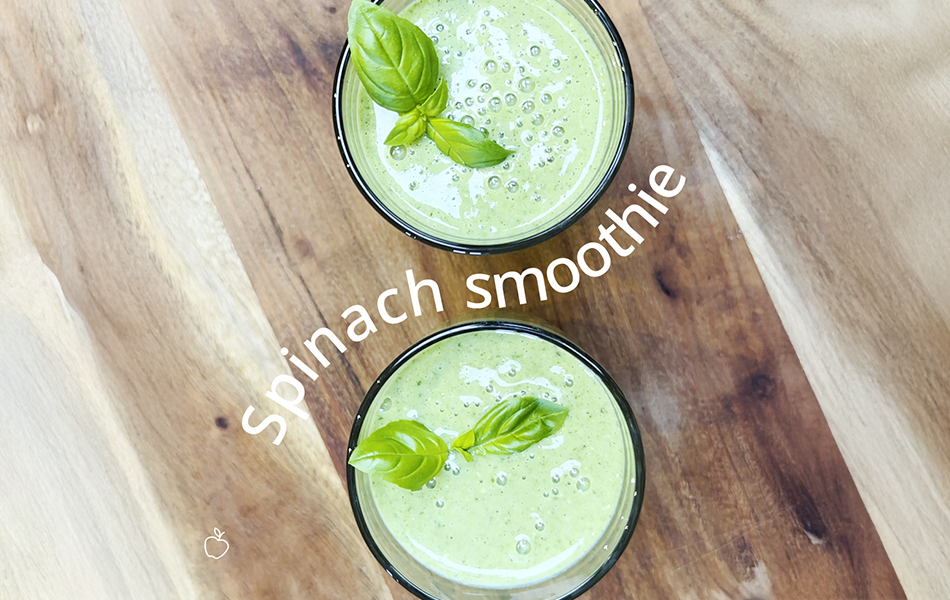 Spinach smoothie