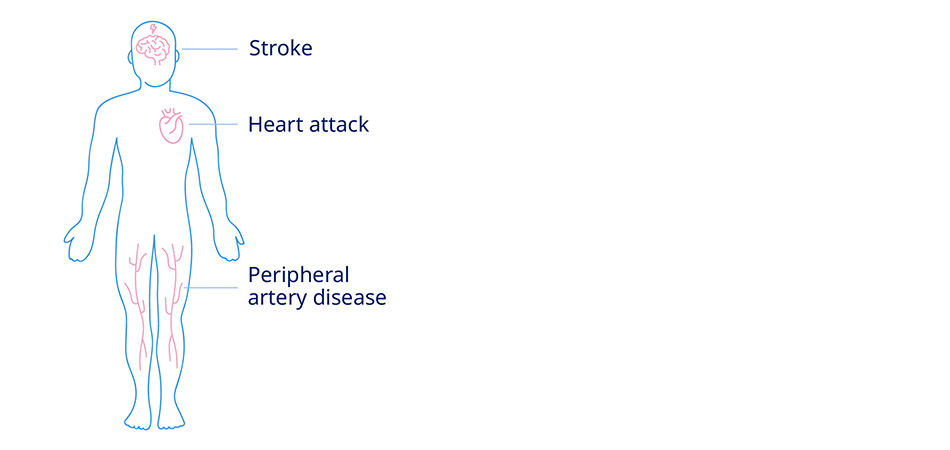 Stroke

Heart attack

Peripheral artery disease