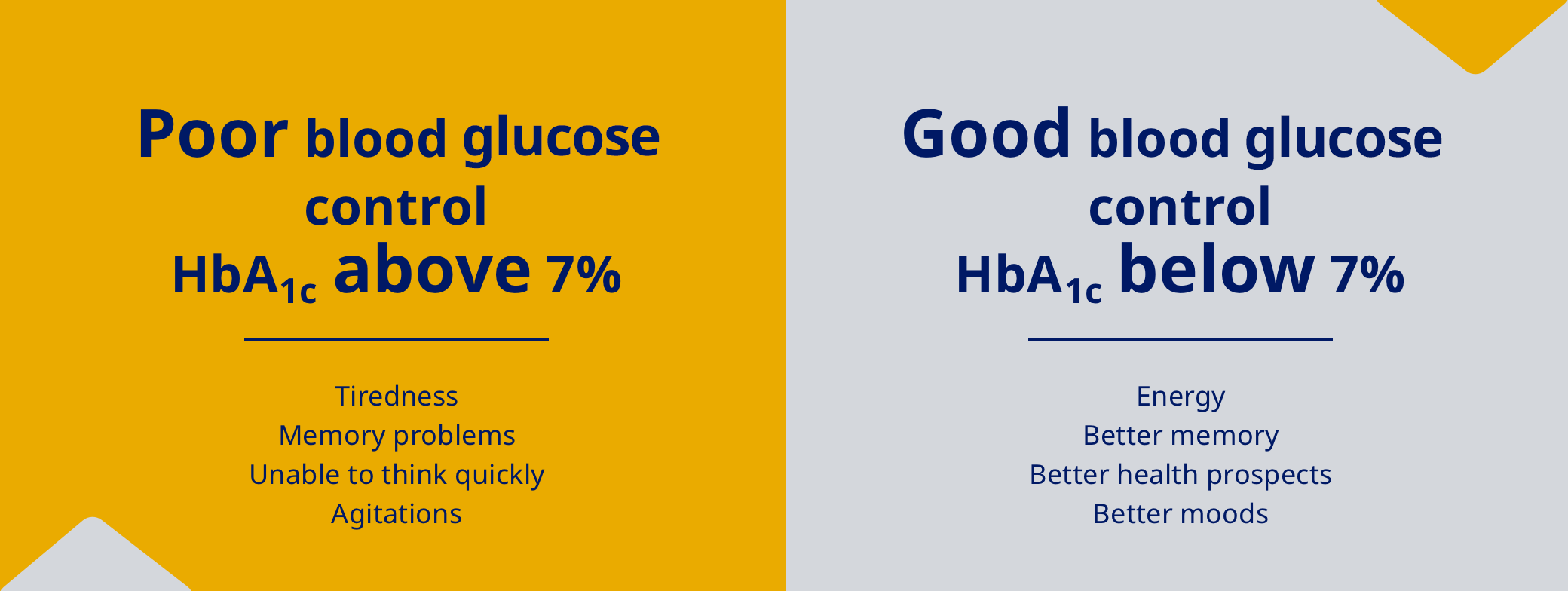 Poor blood glucose control
$HbA_{1c}$ above 7%

Tiredness
Memory problems
Unable to think quickly
Agitations

Good blood glucose control
$HbA_{1c}$ below 7%

Energy
Better memory
Better health prospects
Better moods