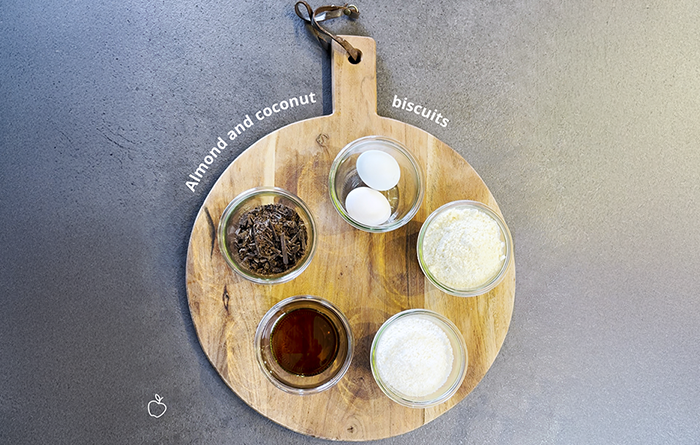 Almond and coconut biscuits